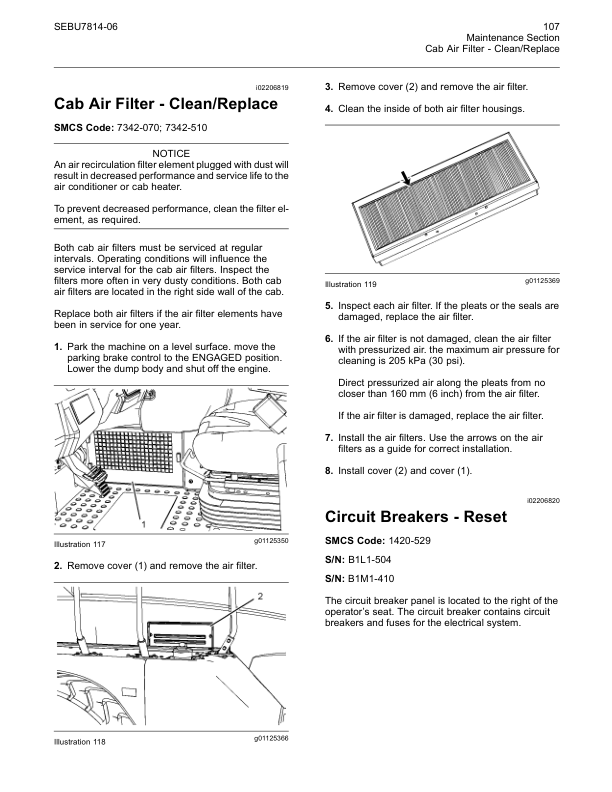 SEBU7814-06

107
Maintenance Section
Cab Air Filter - Clean/Replace

i02206819

Cab Air Filter - Clean/Replace

SMCS Code: 7342-070; 7342-510

NOTICE
An air recirculation filter element plugged with dust will result in decreased performance and service life to the air conditioner or cab heater.

To prevent decreased performance, clean the filter element, as required.

Both cab air filters must be serviced at regular intervals. Operating conditions will influence the service interval for the cab air filters. Inspect the filters more often in very dusty conditions. Both cab air filters are located in the right side wall of the cab.

Replace both air filters if the air filter elements have been in service for one year.

1. Park the machine on a level surface. move the parking brake control to the ENGAGED position. Lower the dump body and shut off the engine.

1

Illustration 117

g01125350

2. Remove cover (1) and remove the air filter.

2

Illustration 118

g01125366

3. Remove cover (2) and remove the air filter.

4. Clean the inside of both air filter housings.

Illustration 119

g01125369

5. Inspect each air filter. If the pleats or the seals are damaged, replace the air filter.

6. If the air filter is not damaged, clean the air filter with pressurized air. the maximum air pressure for cleaning is 205 kPa (30 psi).

Direct pressurized air along the pleats from no closer than 160 mm (6 inch) from the air filter.

If the air filter is damaged, replace the air filter.

7. Install the air filters. Use the arrows on the air filters as a guide for correct installation.

8. Install cover (2) and cover (1).

i02206820

Circuit Breakers - Reset

SMCS Code: 1420-529

S/N: B1L1-504

S/N: B1M1-410

The circuit breaker panel is located to the right of the operator's seat. The circuit breaker contains circuit breakers and fuses for the electrical system.