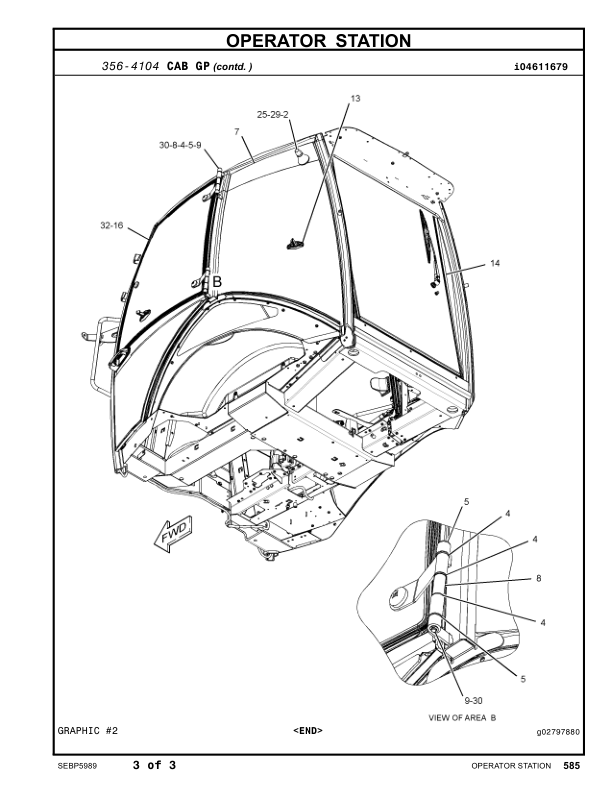 OPERATOR STATION

356-4104 CAB GP (contd.) i04611679

13
25-29-2
7
30-8-4-5-9
32-16
B
14
FWD
5
4
4
8
4
5
9-30
VIEW OF AREA B

GRAPHIC #2 <END> g02797880

SEBP5989 3 of 3 OPERATOR STATION 585