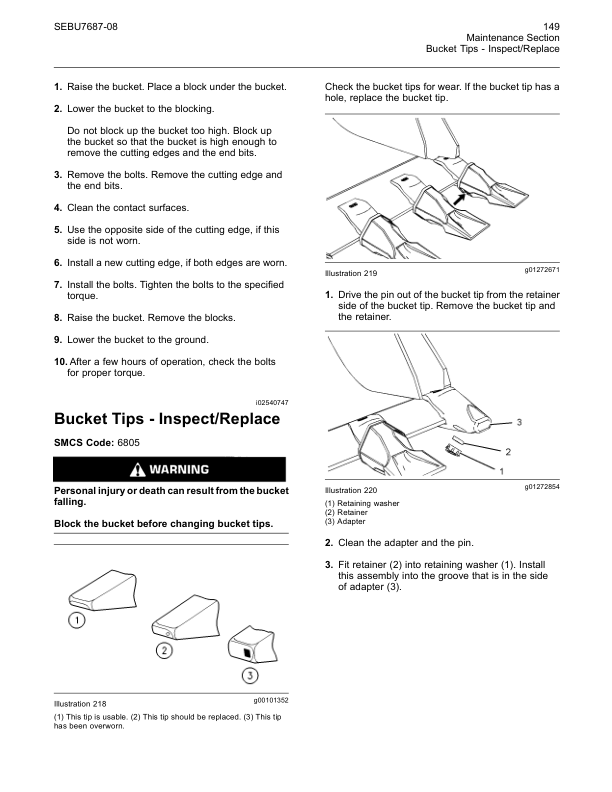 SEBU7687-08

149
Maintenance Section
Bucket Tips - Inspect/Replace

1. Raise the bucket. Place a block under the bucket.

2. Lower the bucket to the blocking.

Do not block up the bucket too high. Block up the bucket so that the bucket is high enough to remove the cutting edges and the end bits.

3. Remove the bolts. Remove the cutting edge and the end bits.

4. Clean the contact surfaces.

5. Use the opposite side of the cutting edge, if this side is not worn.

6. Install a new cutting edge, if both edges are worn.

7. Install the bolts. Tighten the bolts to the specified torque.

8. Raise the bucket. Remove the blocks.

9. Lower the bucket to the ground.

10. After a few hours of operation, check the bolts for proper torque.

i02540747

Bucket Tips - Inspect/Replace

SMCS Code: 6805

WARNING

Personal injury or death can result from the bucket falling.

Block the bucket before changing bucket tips.

1
2
3

Illustration 218
g00101352

(1) This tip is usable. (2) This tip should be replaced. (3) This tip has been overworn.

Check the bucket tips for wear. If the bucket tip has a hole, replace the bucket tip.

Illustration 219
g01272671

1. Drive the pin out of the bucket tip from the retainer side of the bucket tip. Remove the bucket tip and the retainer.

3
2
1

Illustration 220
g01272854

(1) Retaining washer
(2) Retainer
(3) Adapter

2. Clean the adapter and the pin.

3. Fit retainer (2) into retaining washer (1). Install this assembly into the groove that is in the side of adapter (3).