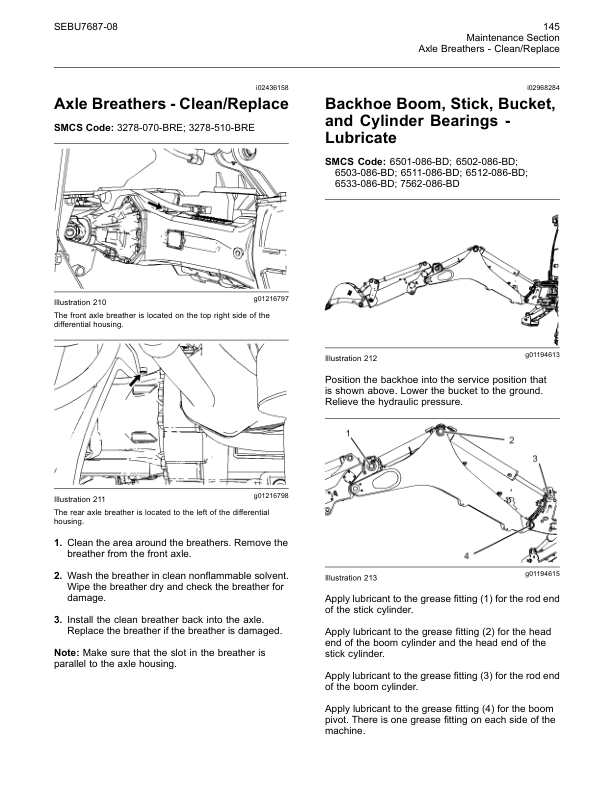 SEBU7687-08

145
Maintenance Section
Axle Breathers - Clean/Replace

i02436158

Axle Breathers - Clean/Replace

SMCS Code: 3278-070-BRE; 3278-510-BRE

Illustration 210 g01216797

The front axle breather is located on the top right side of the differential housing.

Illustration 211 g01216798

The rear axle breather is located to the left of the differential housing.

1. Clean the area around the breathers. Remove the breather from the front axle.

2. Wash the breather in clean nonflammable solvent. Wipe the breather dry and check the breather for damage.

3. Install the clean breather back into the axle. Replace the breather if the breather is damaged.

Note: Make sure that the slot in the breather is parallel to the axle housing.

i02968284

Backhoe Boom, Stick, Bucket, and Cylinder Bearings - Lubricate

SMCS Code: 6501-086-BD; 6502-086-BD; 6503-086-BD; 6511-086-BD; 6512-086-BD; 6533-086-BD; 7562-086-BD

Illustration 212 g01194613

Position the backhoe into the service position that is shown above. Lower the bucket to the ground. Relieve the hydraulic pressure.

1
2
3
4

Illustration 213 g01194615

Apply lubricant to the grease fitting (1) for the rod end of the stick cylinder.

Apply lubricant to the grease fitting (2) for the head end of the boom cylinder and the head end of the stick cylinder.

Apply lubricant to the grease fitting (3) for the rod end of the boom cylinder.

Apply lubricant to the grease fitting (4) for the boom pivot. There is one grease fitting on each side of the machine.