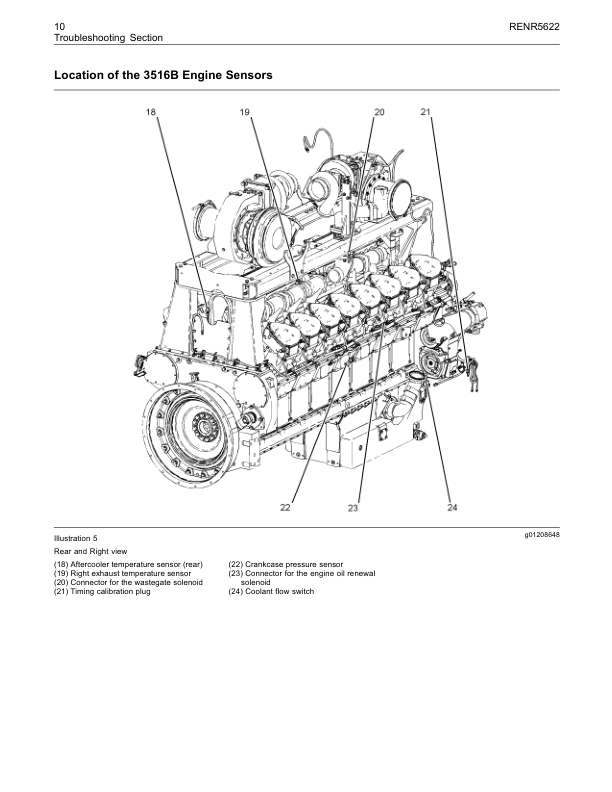 10
Troubleshooting Section

RENR5622

Location of the 3516B Engine Sensors

18
19
20
21
22
23
24

Illustration 5

g01208648

Rear and Right view

(18) Aftercooler temperature sensor (rear)
(19) Right exhaust temperature sensor
(20) Connector for the wastegate solenoid
(21) Timing calibration plug

(22) Crankcase pressure sensor
(23) Connector for the engine oil renewal solenoid
(24) Coolant flow switch