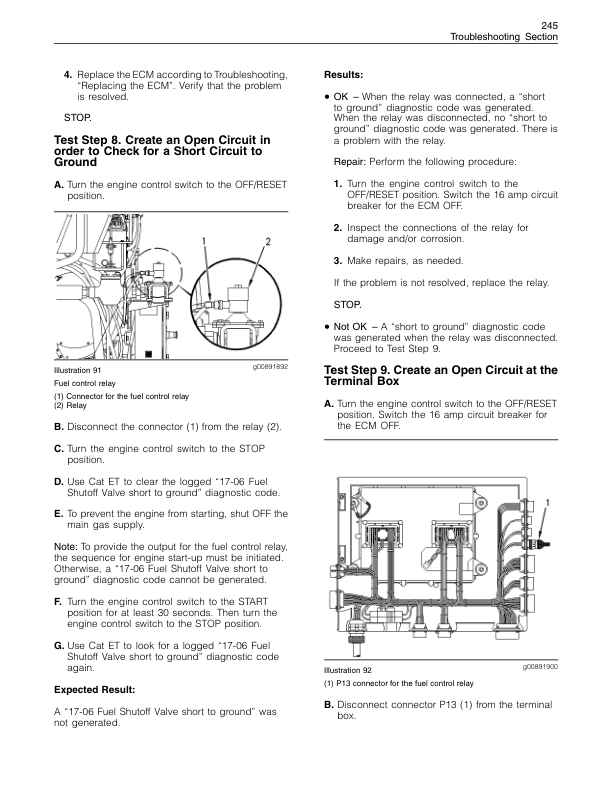 245
Troubleshooting Section

4. Replace the ECM according to Troubleshooting, "Replacing the ECM". Verify that the problem is resolved.

STOP.

Test Step 8. Create an Open Circuit in order to Check for a Short Circuit to Ground

A. Turn the engine control switch to the OFF/RESET position.

1
2

Illustration 91
g00891892

Fuel control relay

(1) Connector for the fuel control relay
(2) Relay

B. Disconnect the connector (1) from the relay (2).

C. Turn the engine control switch to the STOP position.

D. Use Cat ET to clear the logged "17-06 Fuel Shutoff Valve short to ground" diagnostic code.

E. To prevent the engine from starting, shut OFF the main gas supply.

Note: To provide the output for the fuel control relay, the sequence for engine start-up must be initiated. Otherwise, a "17-06 Fuel Shutoff Valve short to ground" diagnostic code cannot be generated.

F. Turn the engine control switch to the START position for at least 30 seconds. Then turn the engine control switch to the STOP position.

G. Use Cat ET to look for a logged "17-06 Fuel Shutoff Valve short to ground" diagnostic code again.

Expected Result:

A "17-06 Fuel Shutoff Valve short to ground" was not generated.

Results:

• OK – When the relay was connected, a "short to ground" diagnostic code was generated. When the relay was disconnected, no "short to ground" diagnostic code was generated. There is a problem with the relay.

Repair: Perform the following procedure:

1. Turn the engine control switch to the OFF/RESET position. Switch the 16 amp circuit breaker for the ECM OFF.

2. Inspect the connections of the relay for damage and/or corrosion.

3. Make repairs, as needed.

If the problem is not resolved, replace the relay.

STOP.

• Not OK – A "short to ground" diagnostic code was generated when the relay was disconnected. Proceed to Test Step 9.

Test Step 9. Create an Open Circuit at the Terminal Box

A. Turn the engine control switch to the OFF/RESET position. Switch the 16 amp circuit breaker for the ECM OFF.

1

Illustration 92
g00891900

(1) P13 connector for the fuel control relay

B. Disconnect connector P13 (1) from the terminal box.