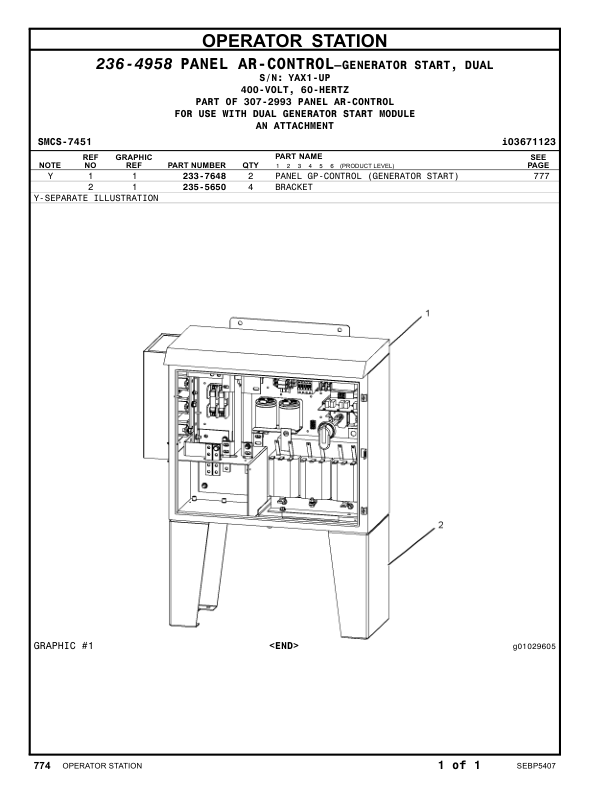 OPERATOR STATION

236-4958 PANEL AR-CONTROL—GENERATOR START, DUAL
S/N: YAX1-UP
400-VOLT, 60-HERTZ
PART OF 307-2993 PANEL AR-CONTROL
FOR USE WITH DUAL GENERATOR START MODULE
AN ATTACHMENT

SMCS-7451 i03671123

| NOTE | REF NO | GRAPHIC REF | PART NUMBER | QTY | PART NAME 1 2 3 4 5 6 (PRODUCT LEVEL) | SEE PAGE |
|---|---|---|---|---|---|---|
| Y | 1 | 1 | 233-7648 | 2 | PANEL GP-CONTROL (GENERATOR START) | 777 |
| | 2 | 1 | 235-5650 | 4 | BRACKET | |

Y-SEPARATE ILLUSTRATION

1

2

GRAPHIC #1 <END> g01029605

774 OPERATOR STATION 1 of 1 SEBP5407