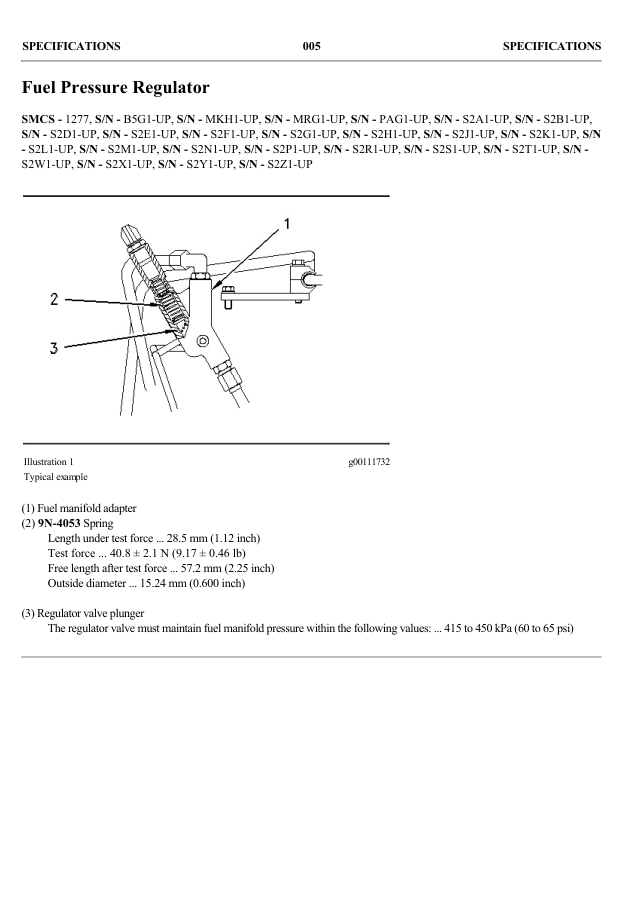 SPECIFICATIONS 005 SPECIFICATIONS

Fuel Pressure Regulator

SMCS - 1277, S/N - B5G1-UP, S/N - MKH1-UP, S/N - MRG1-UP, S/N - PAG1-UP, S/N - S2A1-UP, S/N - S2B1-UP, S/N - S2D1-UP, S/N - S2E1-UP, S/N - S2F1-UP, S/N - S2G1-UP, S/N - S2H1-UP, S/N - S2J1-UP, S/N - S2K1-UP, S/N - S2L1-UP, S/N - S2M1-UP, S/N - S2N1-UP, S/N - S2P1-UP, S/N - S2R1-UP, S/N - S2S1-UP, S/N - S2T1-UP, S/N - S2W1-UP, S/N - S2X1-UP, S/N - S2Y1-UP, S/N - S2Z1-UP

1
2
3

Illustration 1 g00111732
Typical example

(1) Fuel manifold adapter
(2) 9N-4053 Spring
Length under test force ... 28.5 mm (1.12 inch)
Test force ... 40.8 ± 2.1 N (9.17 ± 0.46 lb)
Free length after test force ... 57.2 mm (2.25 inch)
Outside diameter ... 15.24 mm (0.600 inch)

(3) Regulator valve plunger
The regulator valve must maintain fuel manifold pressure within the following values: ... 415 to 450 kPa (60 to 65 psi)