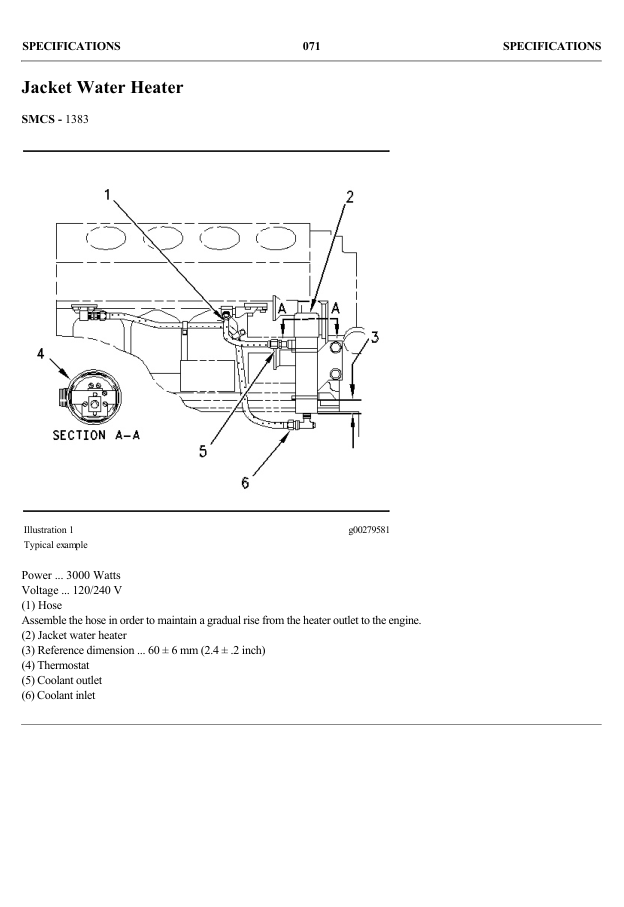 SPECIFICATIONS 071 SPECIFICATIONS

Jacket Water Heater

SMCS - 1383

1
2
A
A
3
4
SECTION A-A
5
6

Illustration 1 g00279581
Typical example

Power ... 3000 Watts
Voltage ... 120/240 V
(1) Hose
Assemble the hose in order to maintain a gradual rise from the heater outlet to the engine.
(2) Jacket water heater
(3) Reference dimension ... 60 ± 6 mm (2.4 ± .2 inch)
(4) Thermostat
(5) Coolant outlet
(6) Coolant inlet