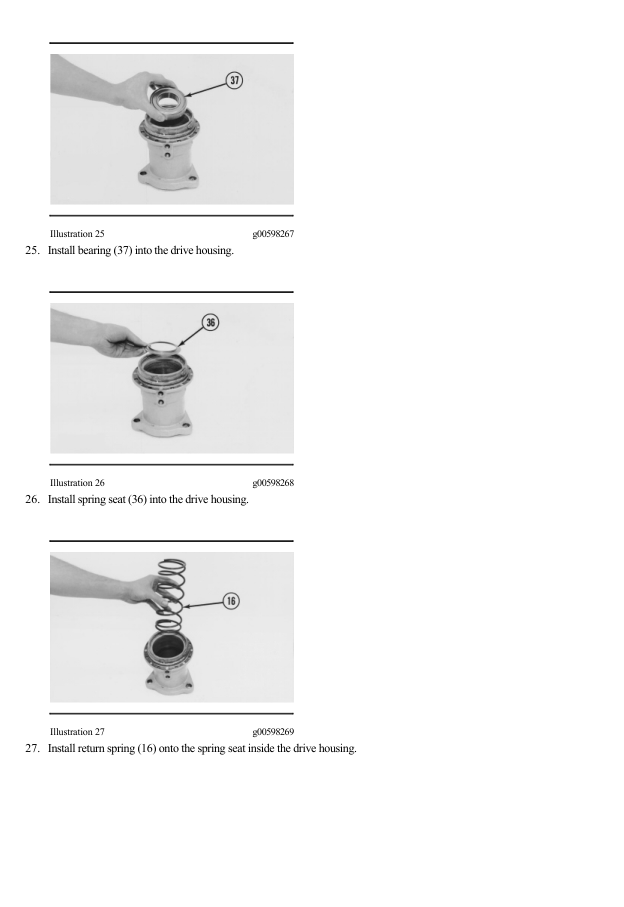 37

Illustration 25 g00598267

25. Install bearing (37) into the drive housing.

36

Illustration 26 g00598268

26. Install spring seat (36) into the drive housing.

16

Illustration 27 g00598269

27. Install return spring (16) onto the spring seat inside the drive housing.