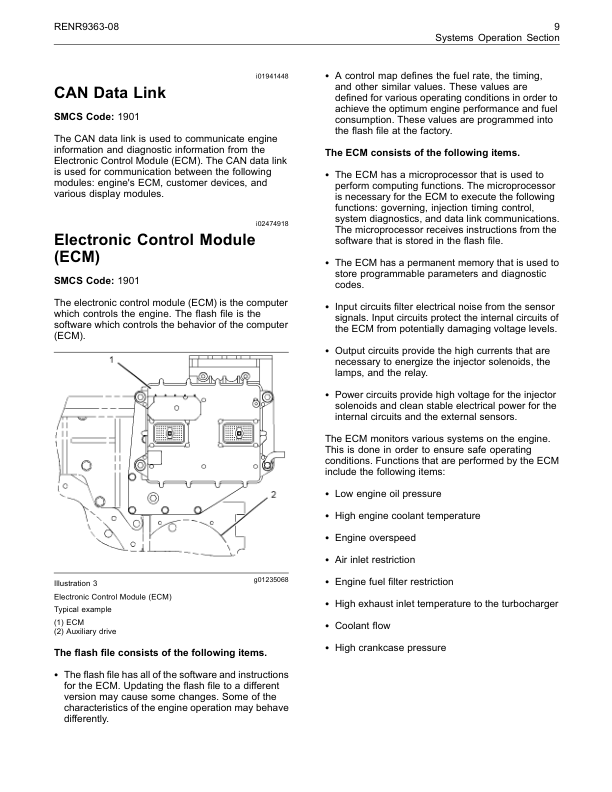 RENR9363-08

9
Systems Operation Section

i01941448

CAN Data Link

SMCS Code: 1901

The CAN data link is used to communicate engine information and diagnostic information from the Electronic Control Module (ECM). The CAN data link is used for communication between the following modules: engine's ECM, customer devices, and various display modules.

i02474918

Electronic Control Module (ECM)

SMCS Code: 1901

The electronic control module (ECM) is the computer which controls the engine. The flash file is the software which controls the behavior of the computer (ECM).

1

2

Illustration 3

g01235068

Electronic Control Module (ECM)

Typical example

(1) ECM
(2) Auxiliary drive

The flash file consists of the following items.

• The flash file has all of the software and instructions for the ECM. Updating the flash file to a different version may cause some changes. Some of the characteristics of the engine operation may behave differently.

• A control map defines the fuel rate, the timing, and other similar values. These values are defined for various operating conditions in order to achieve the optimum engine performance and fuel consumption. These values are programmed into the flash file at the factory.

The ECM consists of the following items.

• The ECM has a microprocessor that is used to perform computing functions. The microprocessor is necessary for the ECM to execute the following functions: governing, injection timing control, system diagnostics, and data link communications. The microprocessor receives instructions from the software that is stored in the flash file.

• The ECM has a permanent memory that is used to store programmable parameters and diagnostic codes.

• Input circuits filter electrical noise from the sensor signals. Input circuits protect the internal circuits of the ECM from potentially damaging voltage levels.

• Output circuits provide the high currents that are necessary to energize the injector solenoids, the lamps, and the relay.

• Power circuits provide high voltage for the injector solenoids and clean stable electrical power for the internal circuits and the external sensors.

The ECM monitors various systems on the engine. This is done in order to ensure safe operating conditions. Functions that are performed by the ECM include the following items:

• Low engine oil pressure

• High engine coolant temperature

• Engine overspeed

• Air inlet restriction

• Engine fuel filter restriction

• High exhaust inlet temperature to the turbocharger

• Coolant flow

• High crankcase pressure