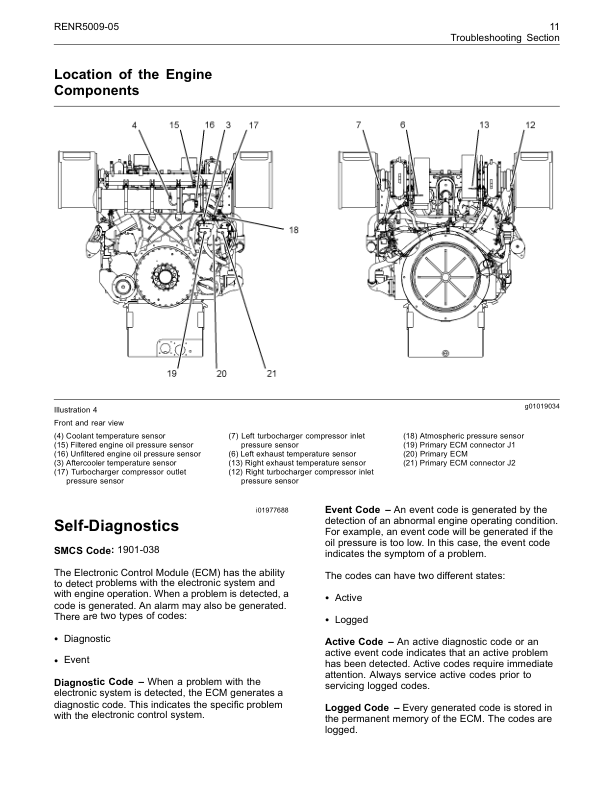 RENR5009-05

11
Troubleshooting Section

Location of the Engine Components

4 15 16 3 17

18

19 20 21

7 6 13 12

Illustration 4

g01019034

Front and rear view

(4) Coolant temperature sensor
(15) Filtered engine oil pressure sensor
(16) Unfiltered engine oil pressure sensor
(3) Aftercooler temperature sensor
(17) Turbocharger compressor outlet pressure sensor

(7) Left turbocharger compressor inlet pressure sensor
(6) Left exhaust temperature sensor
(13) Right exhaust temperature sensor
(12) Right turbocharger compressor inlet pressure sensor

(18) Atmospheric pressure sensor
(19) Primary ECM connector J1
(20) Primary ECM
(21) Primary ECM connector J2

i01977688

Self-Diagnostics

SMCS Code: 1901-038

The Electronic Control Module (ECM) has the ability to detect problems with the electronic system and with engine operation. When a problem is detected, a code is generated. An alarm may also be generated. There are two types of codes:

• Diagnostic

• Event

Diagnostic Code – When a problem with the electronic system is detected, the ECM generates a diagnostic code. This indicates the specific problem with the electronic control system.

Event Code – An event code is generated by the detection of an abnormal engine operating condition. For example, an event code will be generated if the oil pressure is too low. In this case, the event code indicates the symptom of a problem.

The codes can have two different states:

• Active

• Logged

Active Code – An active diagnostic code or an active event code indicates that an active problem has been detected. Active codes require immediate attention. Always service active codes prior to servicing logged codes.

Logged Code – Every generated code is stored in the permanent memory of the ECM. The codes are logged.