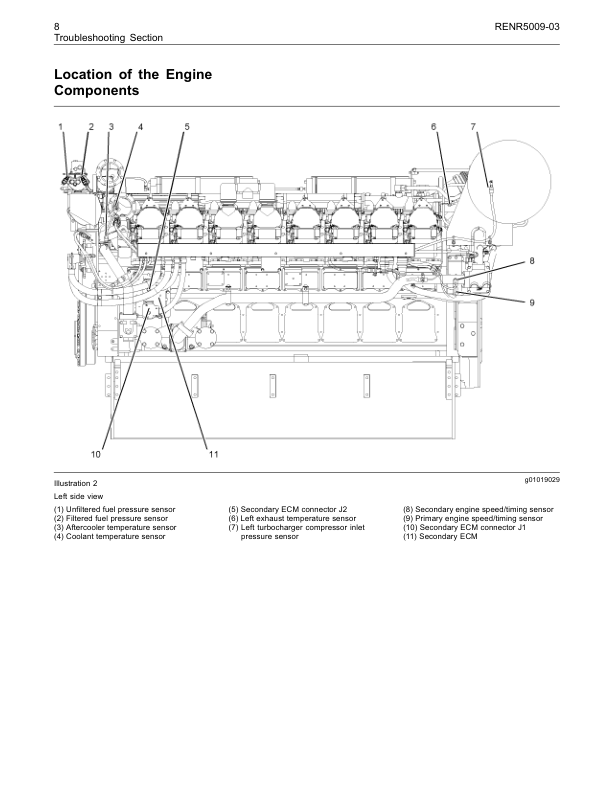 8
Troubleshooting Section

RENR5009-03

Location of the Engine Components

1 2 3 4 5 6 7

8

9

10 11

Illustration 2

g01019029

Left side view

(1) Unfiltered fuel pressure sensor
(2) Filtered fuel pressure sensor
(3) Aftercooler temperature sensor
(4) Coolant temperature sensor

(5) Secondary ECM connector J2
(6) Left exhaust temperature sensor
(7) Left turbocharger compressor inlet pressure sensor

(8) Secondary engine speed/timing sensor
(9) Primary engine speed/timing sensor
(10) Secondary ECM connector J1
(11) Secondary ECM