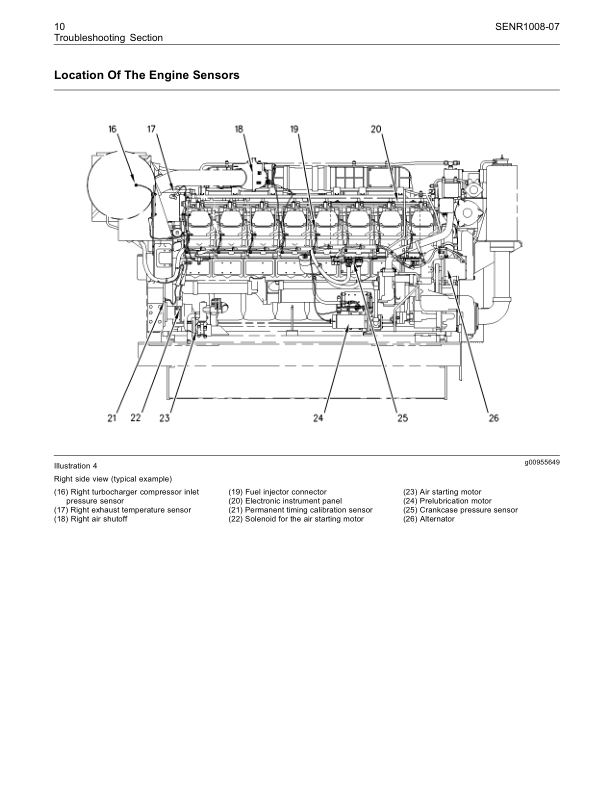 10
Troubleshooting Section

SENR1008-07

Location Of The Engine Sensors

16 17 18 19 20

21 22 23 24 25 26

Illustration 4

g00955649

Right side view (typical example)

(16) Right turbocharger compressor inlet pressure sensor
(17) Right exhaust temperature sensor
(18) Right air shutoff

(19) Fuel injector connector
(20) Electronic instrument panel
(21) Permanent timing calibration sensor
(22) Solenoid for the air starting motor

(23) Air starting motor
(24) Prelubrication motor
(25) Crankcase pressure sensor
(26) Alternator