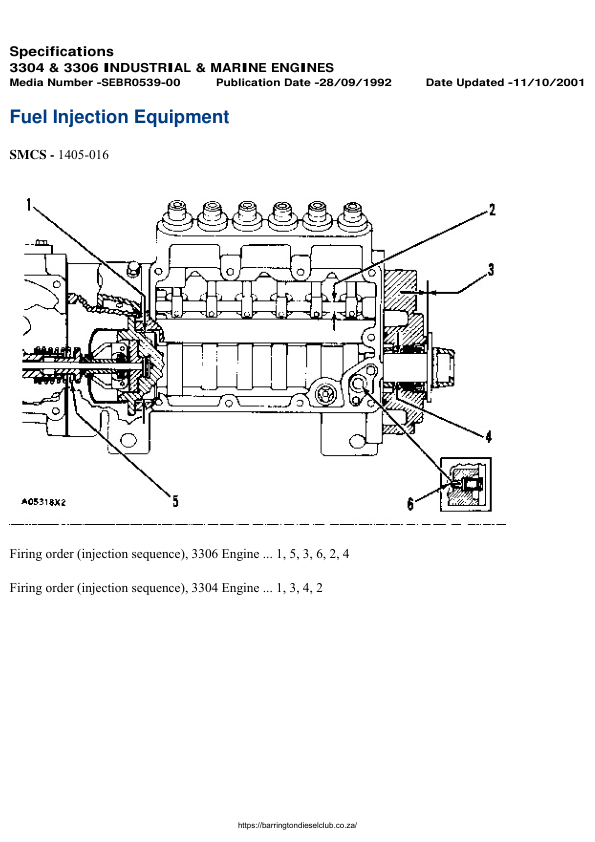 Specifications
3304 & 3306 INDUSTRIAL & MARINE ENGINES
Media Number -SEBR0539-00 Publication Date -28/09/1992 Date Updated -11/10/2001

Fuel Injection Equipment

SMCS - 1405-016

1
2
3
4
5
6
A05318X2

Firing order (injection sequence), 3306 Engine ... 1, 5, 3, 6, 2, 4

Firing order (injection sequence), 3304 Engine ... 1, 3, 4, 2

https://barringtondieselclub.co.za/