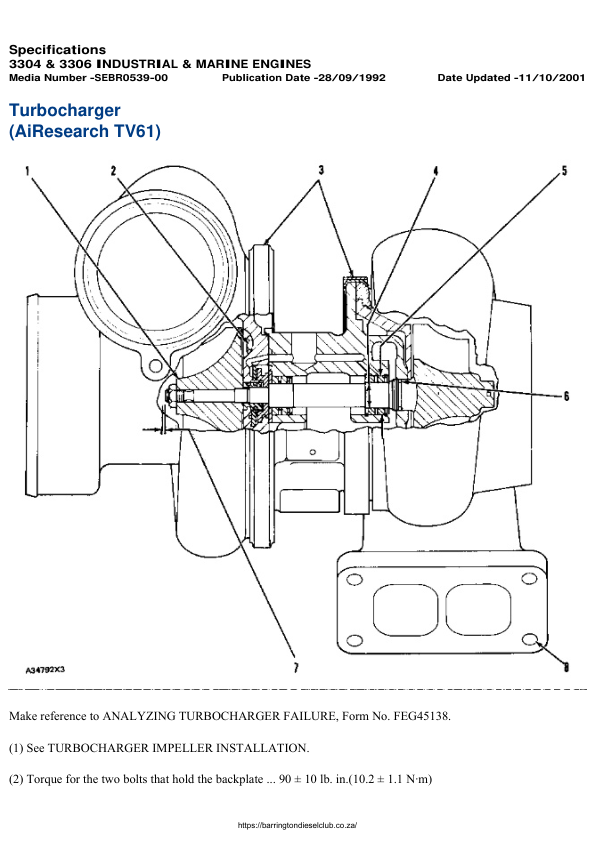 Specifications
3304 & 3306 INDUSTRIAL & MARINE ENGINES
Media Number -SEBR0539-00 Publication Date -28/09/1992 Date Updated -11/10/2001

Turbocharger
(AiResearch TV61)

1 2 3 4 5 6 7 8

A34792X3

Make reference to ANALYZING TURBOCHARGER FAILURE, Form No. FEG45138.

(1) See TURBOCHARGER IMPELLER INSTALLATION.

(2) Torque for the two bolts that hold the backplate ... 90 ± 10 lb. in.(10.2 ± 1.1 N·m)

https://barringtondieselclub.co.za/