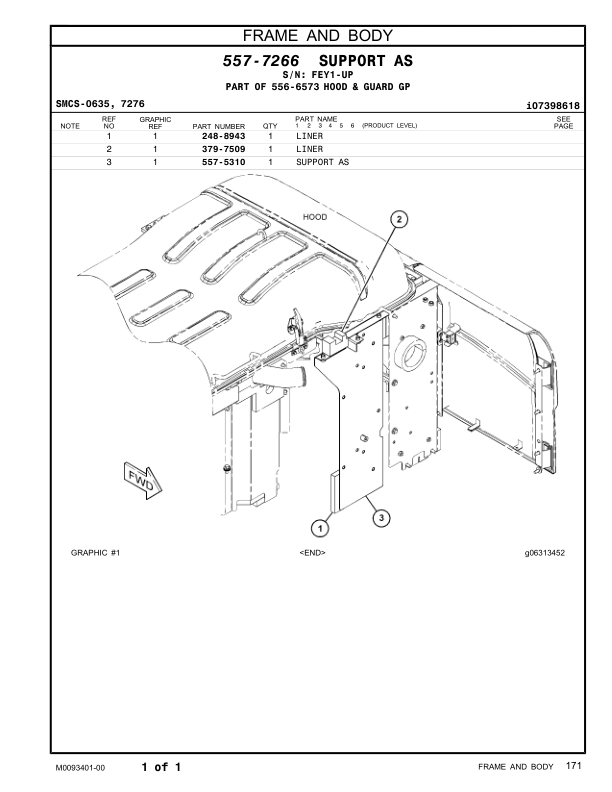 FRAME AND BODY

557-7266 SUPPORT AS
S/N: FEY1-UP
PART OF 556-6573 HOOD & GUARD GP

SMCS-0635, 7276

i07398618

| NOTE | REF NO | GRAPHIC REF | PART NUMBER | QTY | PART NAME 1 2 3 4 5 6 (PRODUCT LEVEL) | SEE PAGE |
|---|---|---|---|---|---|---|
| | 1 | 1 | 248-8943 | 1 | LINER | |
| | 2 | 1 | 379-7509 | 1 | LINER | |
| | 3 | 1 | 557-5310 | 1 | SUPPORT AS | |

HOOD

2

FWD

1

3

GRAPHIC #1

<END>

g06313452

M0093401-00

1 of 1

FRAME AND BODY 171