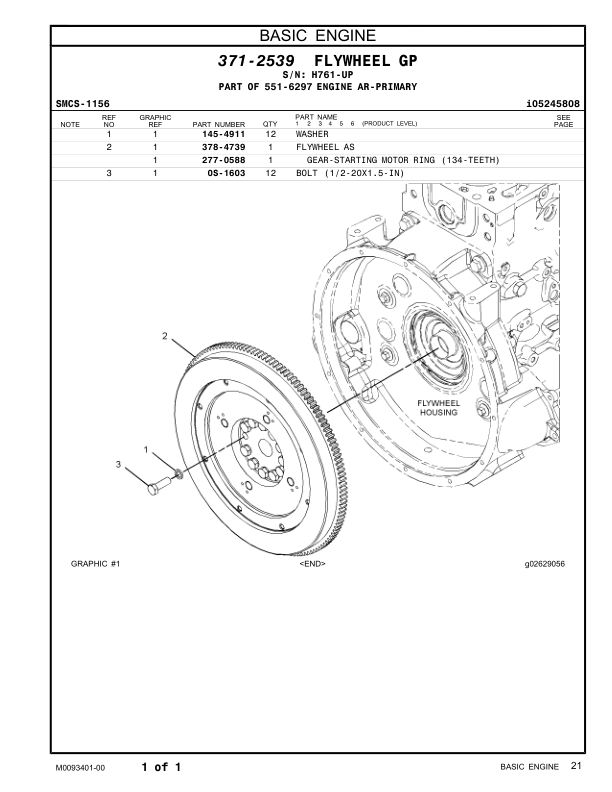 BASIC ENGINE

371-2539 FLYWHEEL GP
S/N: H761-UP
PART OF 551-6297 ENGINE AR-PRIMARY

SMCS-1156 i05245808

| NOTE | REF NO | GRAPHIC REF | PART NUMBER | QTY | PART NAME 1 2 3 4 5 6 (PRODUCT LEVEL) | SEE PAGE |
|---|---|---|---|---|---|---|
| | 1 | 1 | 145-4911 | 12 | WASHER | |
| | 2 | 1 | 378-4739 | 1 | FLYWHEEL AS | |
| | | 1 | 277-0588 | 1 | GEAR-STARTING MOTOR RING (134-TEETH) | |
| | 3 | 1 | 0S-1603 | 12 | BOLT (1/2-20X1.5-IN) | |

2

1

3

FLYWHEEL HOUSING

GRAPHIC #1 <END> g02629056

M0093401-00 1 of 1 BASIC ENGINE 21