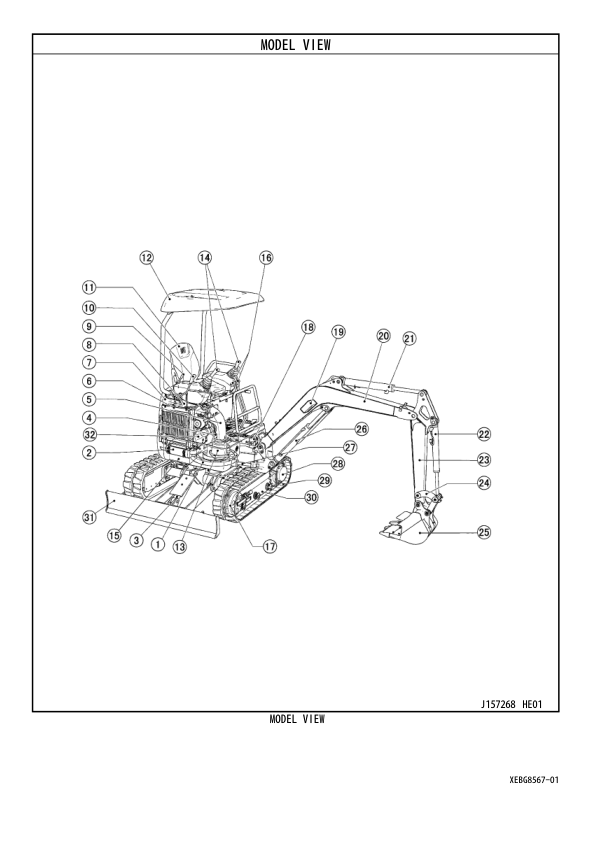 MODEL VIEW

12
14
16
11
10
9
8
7
6
5
4
32
2
18
19
20
21
26
27
28
29
30
22
23
24
25
31
15
3
1
13
17

J157268 HE01

MODEL VIEW

XEBG8567-01