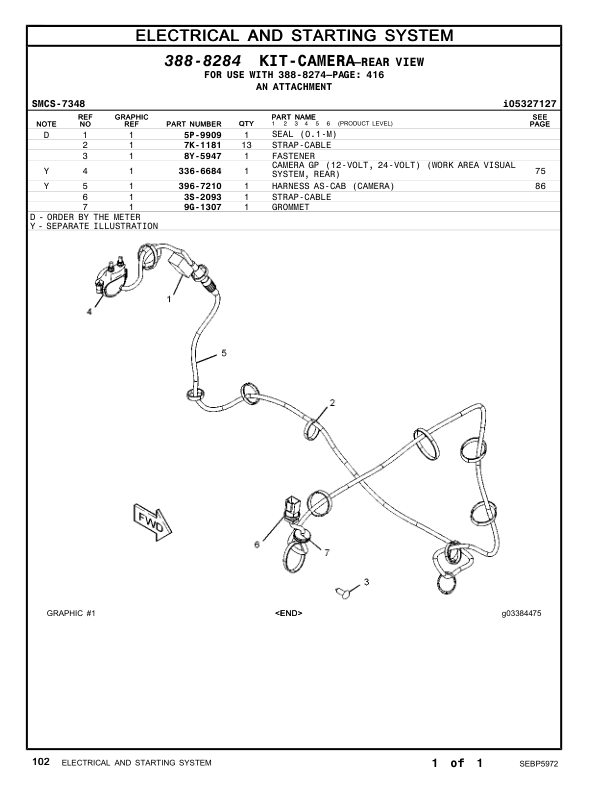 ELECTRICAL AND STARTING SYSTEM

388-8284 KIT-CAMERA—REAR VIEW
FOR USE WITH 388-8274—PAGE: 416
AN ATTACHMENT

SMCS-7348 i05327127

| NOTE | REF NO | GRAPHIC REF | PART NUMBER | QTY | PART NAME 1 2 3 4 5 6 (PRODUCT LEVEL) | SEE PAGE |
|---|---|---|---|---|---|---|
| D | 1 | 1 | 5P-9909 | 1 | SEAL (0.1-M) | |
| | 2 | 1 | 7K-1181 | 13 | STRAP-CABLE | |
| | 3 | 1 | 8Y-5947 | 1 | FASTENER | |
| Y | 4 | 1 | 336-6684 | 1 | CAMERA GP (12-VOLT, 24-VOLT) (WORK AREA VISUAL SYSTEM, REAR) | 75 |
| Y | 5 | 1 | 396-7210 | 1 | HARNESS AS-CAB (CAMERA) | 86 |
| | 6 | 1 | 3S-2093 | 1 | STRAP-CABLE | |
| | 7 | 1 | 9G-1307 | 1 | GROMMET | |

D - ORDER BY THE METER
Y - SEPARATE ILLUSTRATION

4
1
5
2
FWD
6
7
3

GRAPHIC #1 <END> g03384475

102 ELECTRICAL AND STARTING SYSTEM 1 of 1 SEBP5972