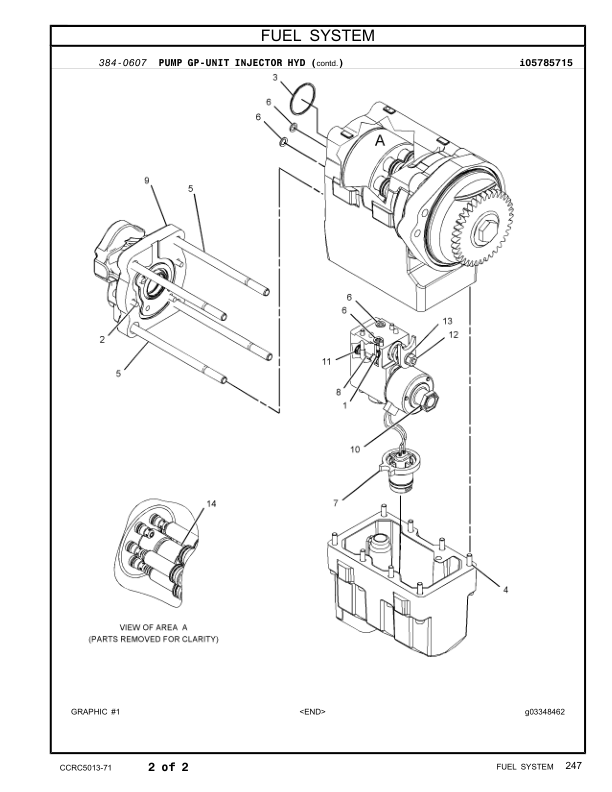 FUEL SYSTEM

384-0607 PUMP GP-UNIT INJECTOR HYD (contd.) i05785715

3
6
6
A
9
5
2
5
6
6
13
12
11
8
1
10
7
14
4

VIEW OF AREA A
(PARTS REMOVED FOR CLARITY)

GRAPHIC #1 <END> g03348462

CCRC5013-71 2 of 2 FUEL SYSTEM 247