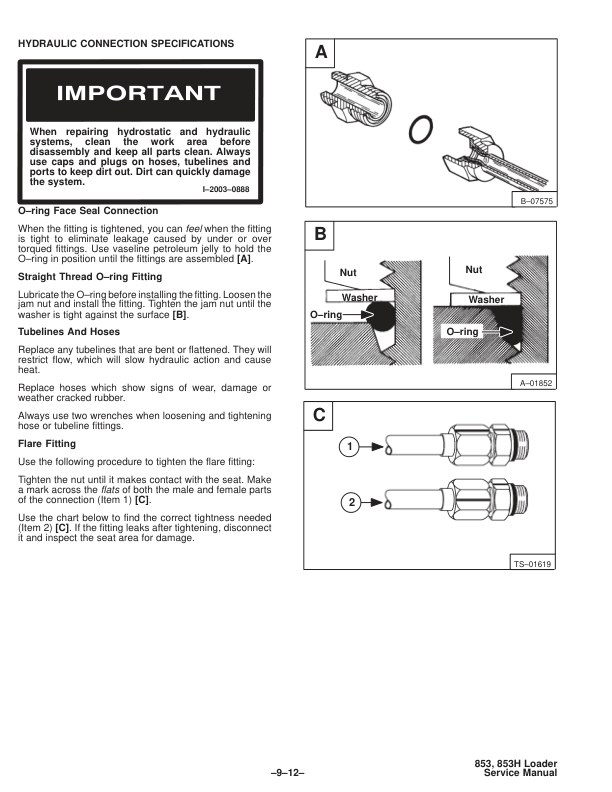 HYDRAULIC CONNECTION SPECIFICATIONS

IMPORTANT

When repairing hydrostatic and hydraulic systems, clean the work area before disassembly and keep all parts clean. Always use caps and plugs on hoses, tubelines and ports to keep dirt out. Dirt can quickly damage the system.

I–2003–0888

O–ring Face Seal Connection

When the fitting is tightened, you can feel when the fitting is tight to eliminate leakage caused by under or over torqued fittings. Use vaseline petroleum jelly to hold the O–ring in position until the fittings are assembled [A].

Straight Thread O–ring Fitting

Lubricate the O–ring before installing the fitting. Loosen the jam nut and install the fitting. Tighten the jam nut until the washer is tight against the surface [B].

Tubelines And Hoses

Replace any tubelines that are bent or flattened. They will restrict flow, which will slow hydraulic action and cause heat.

Replace hoses which show signs of wear, damage or weather cracked rubber.

Always use two wrenches when loosening and tightening hose or tubeline fittings.

Flare Fitting

Use the following procedure to tighten the flare fitting:

Tighten the nut until it makes contact with the seat. Make a mark across the flats of both the male and female parts of the connection (Item 1) [C].

Use the chart below to find the correct tightness needed (Item 2) [C]. If the fitting leaks after tightening, disconnect it and inspect the seat area for damage.

A

B–07575

B

Nut

Washer

O–ring

Nut

Washer

O–ring

A–01852

C

1

2

TS–01619

–9–12–

853, 853H Loader
Service Manual