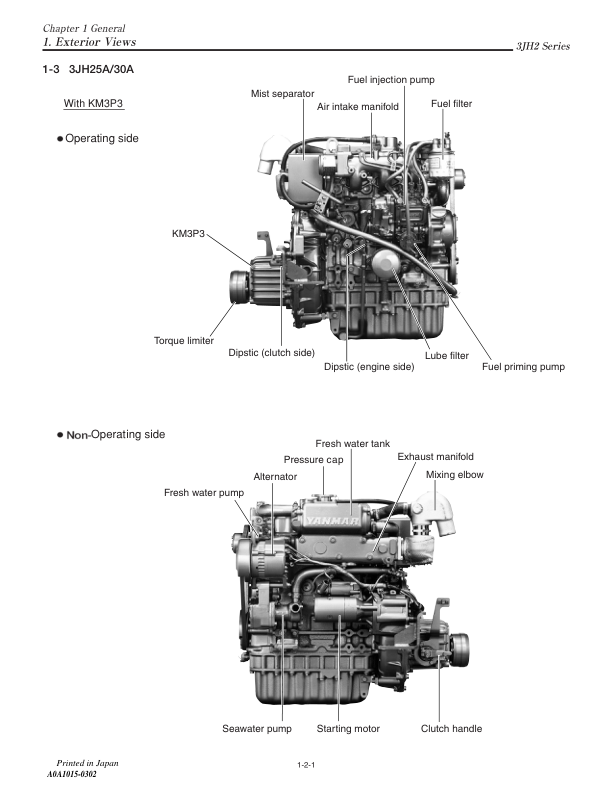 Chapter 1 General
1. Exterior Views

3JH2 Series

1-3 3JH25A/30A

With KM3P3

● Operating side

Fuel injection pump
Mist separator
Air intake manifold
Fuel filter
KM3P3
Torque limiter
Dipstic (clutch side)
Dipstic (engine side)
Lube filter
Fuel priming pump

● Non-Operating side

Fresh water tank
Pressure cap
Exhaust manifold
Alternator
Mixing elbow
Fresh water pump
YANMAR
Seawater pump
Starting motor
Clutch handle

Printed in Japan
A0A1015-0302

1-2-1