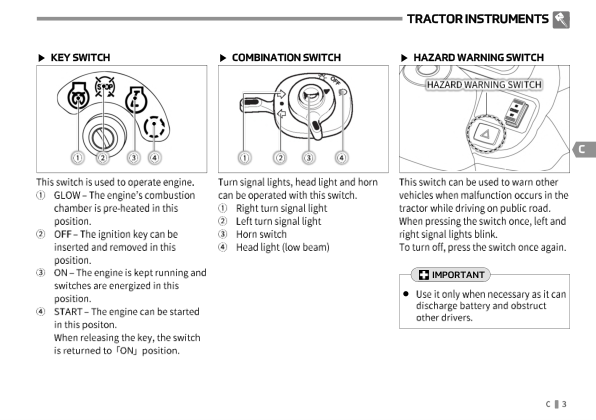 TRACTOR INSTRUMENTS

▶ KEY SWITCH

STOP

① ② ③ ④

This switch is used to operate engine.
① GLOW – The engine's combustion chamber is pre-heated in this position.
② OFF – The ignition key can be inserted and removed in this position.
③ ON – The engine is kept running and switches are energized in this position.
④ START – The engine can be started in this positon.
When releasing the key, the switch is returned to「ON」position.

▶ COMBINATION SWITCH

OFF

① ② ③ ④

Turn signal lights, head light and horn can be operated with this switch.
① Right turn signal light
② Left turn signal light
③ Horn switch
④ Head light (low beam)

▶ HAZARD WARNING SWITCH

HAZARD WARNING SWITCH

This switch can be used to warn other vehicles when malfunction occurs in the tractor while driving on public road.
When pressing the switch once, left and right signal lights blink.
To turn off, press the switch once again.

IMPORTANT

● Use it only when necessary as it can discharge battery and obstruct other drivers.

C

C 3