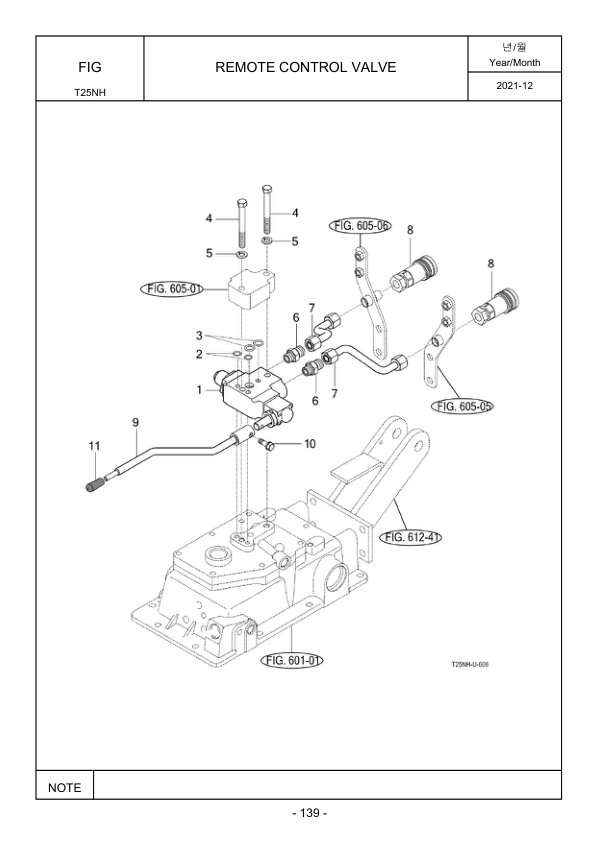 FIG
T25NH

REMOTE CONTROL VALVE

년/월
Year/Month
2021-12

4
4
5
5
FIG. 605-06
8
8
FIG. 605-01
6
7
3
2
1
6
7
FIG. 605-05
9
11
10
FIG. 612-41
FIG. 601-01
T25NH-U-606

NOTE

- 139 -