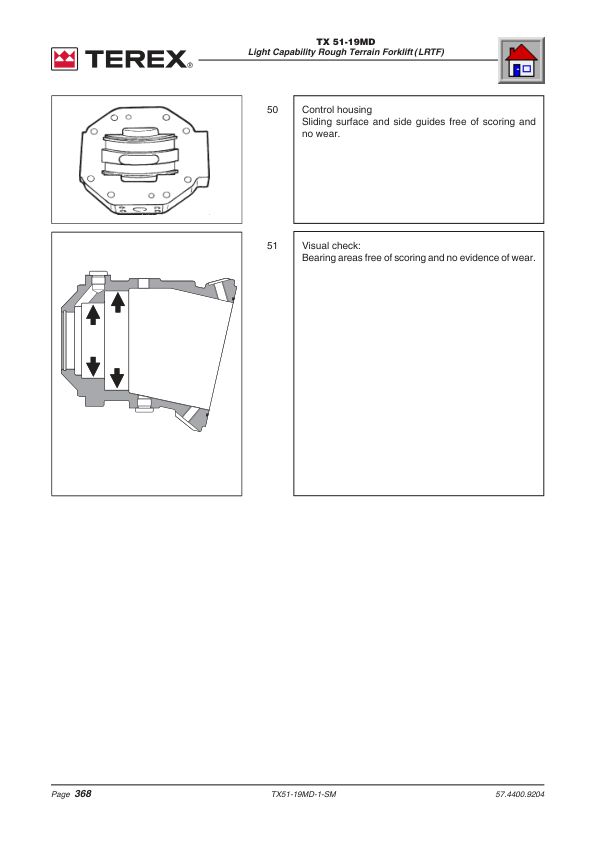 TEREX®

TX 51-19MD
Light Capability Rough Terrain Forklift (LRTF)

50

Control housing
Sliding surface and side guides free of scoring and no wear.

51

Visual check:
Bearing areas free of scoring and no evidence of wear.

Page 368

TX51-19MD-1-SM

57.4400.9204