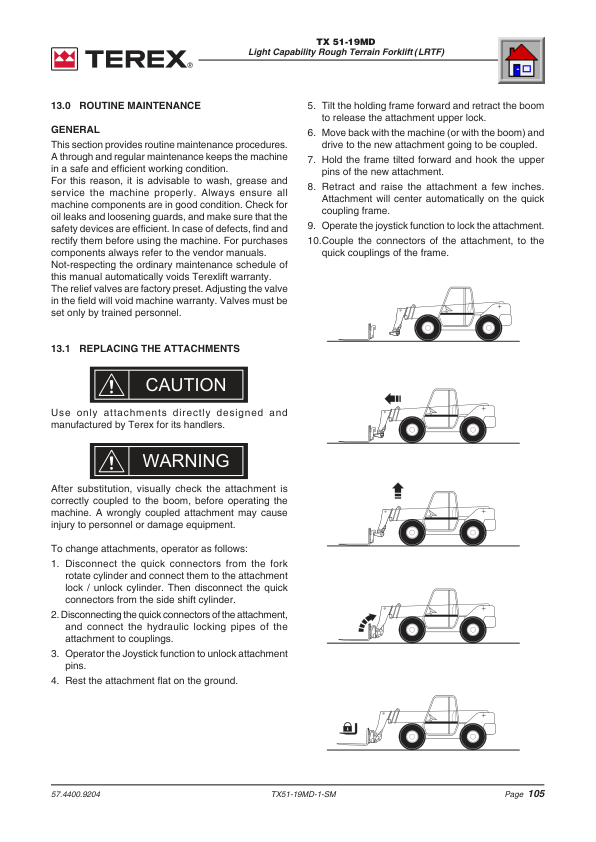 TEREX®

TX 51-19MD
Light Capability Rough Terrain Forklift (LRTF)

13.0 ROUTINE MAINTENANCE

GENERAL

This section provides routine maintenance procedures. A through and regular maintenance keeps the machine in a safe and efficient working condition.
For this reason, it is advisable to wash, grease and service the machine properly. Always ensure all machine components are in good condition. Check for oil leaks and loosening guards, and make sure that the safety devices are efficient. In case of defects, find and rectify them before using the machine. For purchases components always refer to the vendor manuals.
Not-respecting the ordinary maintenance schedule of this manual automatically voids Terexlift warranty.
The relief valves are factory preset. Adjusting the valve in the field will void machine warranty. Valves must be set only by trained personnel.

13.1 REPLACING THE ATTACHMENTS

CAUTION

Use only attachments directly designed and manufactured by Terex for its handlers.

WARNING

After substitution, visually check the attachment is correctly coupled to the boom, before operating the machine. A wrongly coupled attachment may cause injury to personnel or damage equipment.

To change attachments, operator as follows:
1. Disconnect the quick connectors from the fork rotate cylinder and connect them to the attachment lock / unlock cylinder. Then disconnect the quick connectors from the side shift cylinder.
2. Disconnecting the quick connectors of the attachment, and connect the hydraulic locking pipes of the attachment to couplings.
3. Operator the Joystick function to unlock attachment pins.
4. Rest the attachment flat on the ground.
5. Tilt the holding frame forward and retract the boom to release the attachment upper lock.
6. Move back with the machine (or with the boom) and drive to the new attachment going to be coupled.
7. Hold the frame tilted forward and hook the upper pins of the new attachment.
8. Retract and raise the attachment a few inches. Attachment will center automatically on the quick coupling frame.
9. Operate the joystick function to lock the attachment.
10. Couple the connectors of the attachment, to the quick couplings of the frame.

57.4400.9204
TX51-19MD-1-SM
Page 105