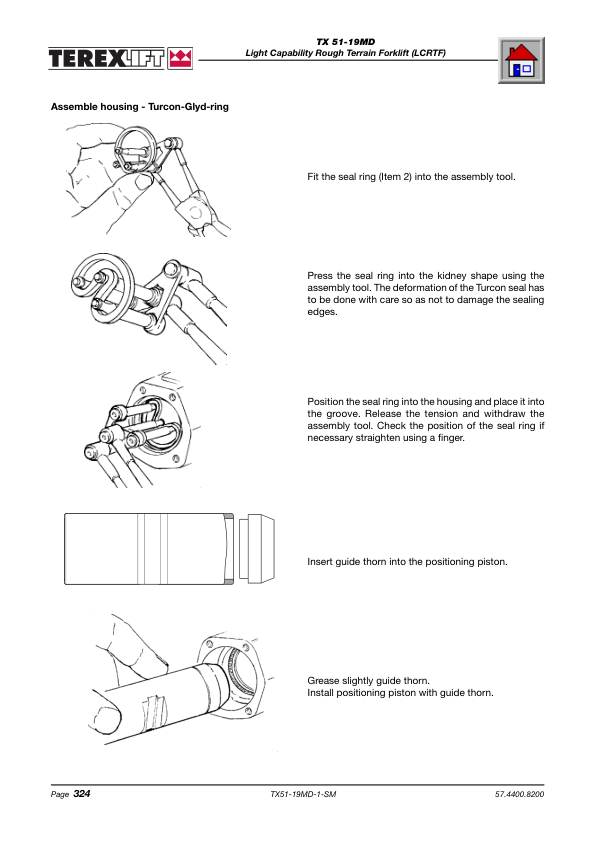 TEREXLIFT

TX 51-19MD
Light Capability Rough Terrain Forklift (LCRTF)

Assemble housing - Turcon-Glyd-ring

Fit the seal ring (Item 2) into the assembly tool.

Press the seal ring into the kidney shape using the assembly tool. The deformation of the Turcon seal has to be done with care so as not to damage the sealing edges.

Position the seal ring into the housing and place it into the groove. Release the tension and withdraw the assembly tool. Check the position of the seal ring if necessary straighten using a finger.

Insert guide thorn into the positioning piston.

Grease slightly guide thorn.
Install positioning piston with guide thorn.

Page 324 TX51-19MD-1-SM 57.4400.8200