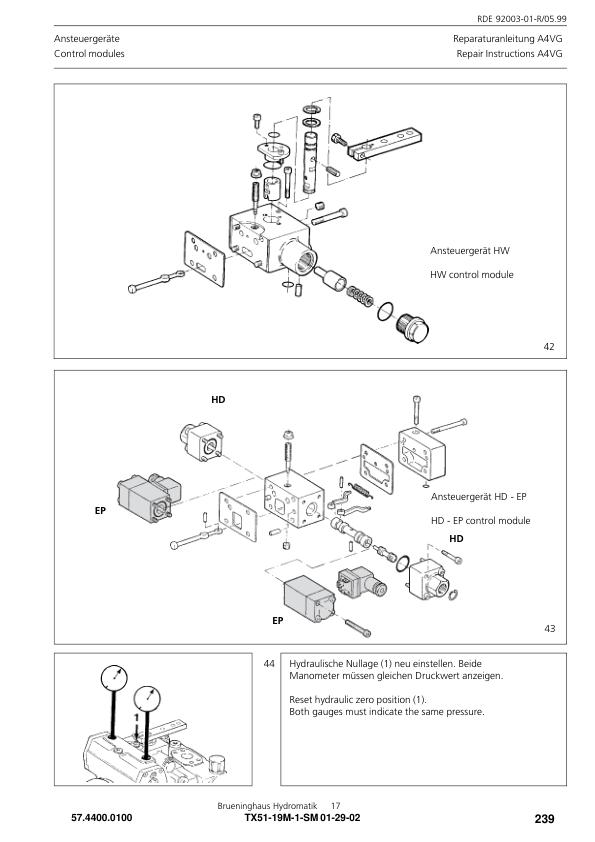 RDE 92003-01-R/05.99

Ansteuergeräte
Control modules

Reparaturanleitung A4VG
Repair Instructions A4VG

Ansteuergerät HW

HW control module

42

HD

EP

Ansteuergerät HD - EP

HD - EP control module

HD

EP

43

1

44 Hydraulische Nullage (1) neu einstellen. Beide Manometer müssen gleichen Druckwert anzeigen.

Reset hydraulic zero position (1).
Both gauges must indicate the same pressure.

Brueninghaus Hydromatik 17

57.4400.0100

TX51-19M-1-SM 01-29-02

239