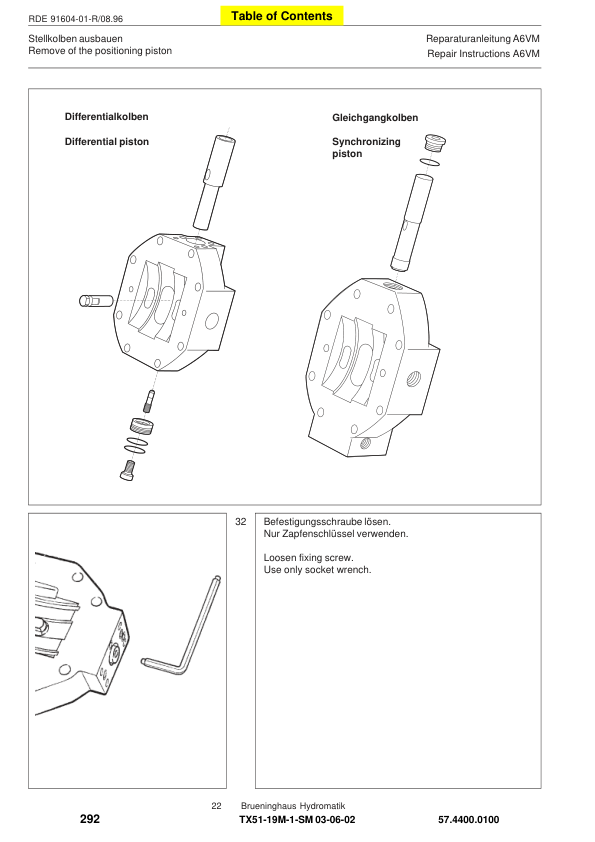 RDE 91604-01-R/08.96

Table of Contents

Stellkolben ausbauen
Remove of the positioning piston

Reparaturanleitung A6VM
Repair Instructions A6VM

Differentialkolben

Differential piston

Gleichgangkolben

Synchronizing piston

32

Befestigungsschraube lösen.
Nur Zapfenschlüssel verwenden.

Loosen fixing screw.
Use only socket wrench.

22 Brueninghaus Hydromatik

292

TX51-19M-1-SM 03-06-02

57.4400.0100