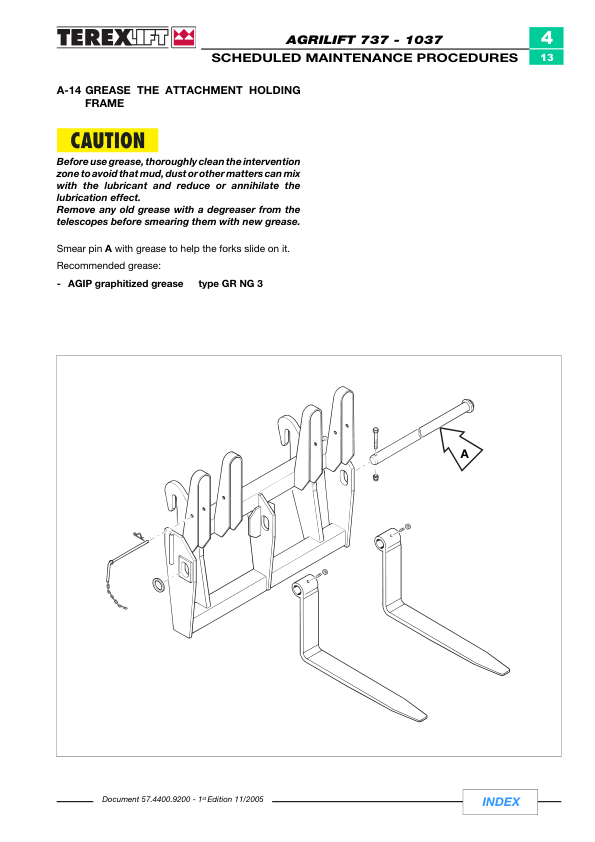 TEREXLIFT

AGRILIFT 737 - 1037

4

SCHEDULED MAINTENANCE PROCEDURES

13

A-14 GREASE THE ATTACHMENT HOLDING FRAME

CAUTION

Before use grease, thoroughly clean the intervention zone to avoid that mud, dust or other matters can mix with the lubricant and reduce or annihilate the lubrication effect.
Remove any old grease with a degreaser from the telescopes before smearing them with new grease.

Smear pin **A** with grease to help the forks slide on it.

Recommended grease:

- AGIP graphitized grease type GR NG 3

A

Document 57.4400.9200 - 1st Edition 11/2005

INDEX