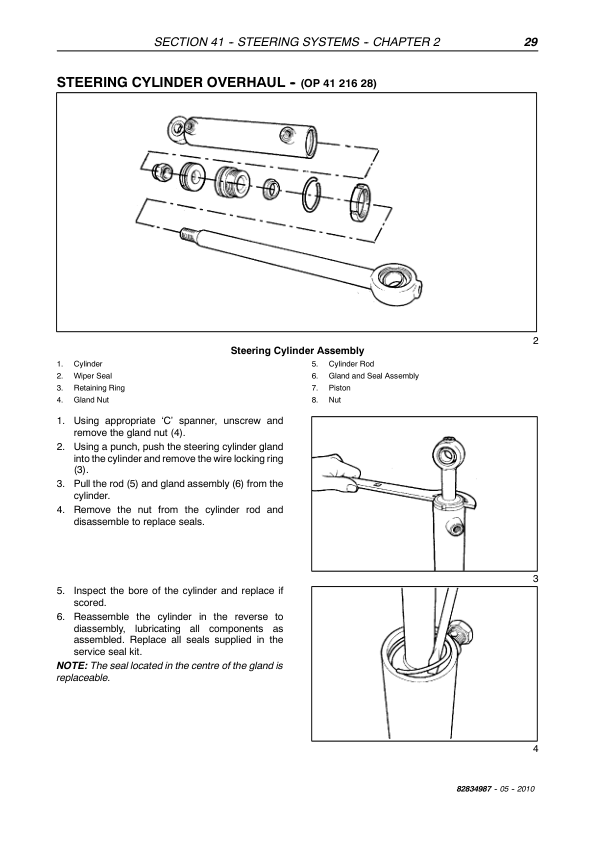 SECTION 41 - STEERING SYSTEMS - CHAPTER 2 29

STEERING CYLINDER OVERHAUL - (OP 41 216 28)

2

Steering Cylinder Assembly

1. Cylinder
2. Wiper Seal
3. Retaining Ring
4. Gland Nut
5. Cylinder Rod
6. Gland and Seal Assembly
7. Piston
8. Nut

1. Using appropriate 'C' spanner, unscrew and remove the gland nut (4).
2. Using a punch, push the steering cylinder gland into the cylinder and remove the wire locking ring (3).
3. Pull the rod (5) and gland assembly (6) from the cylinder.
4. Remove the nut from the cylinder rod and disassemble to replace seals.

3

5. Inspect the bore of the cylinder and replace if scored.
6. Reassemble the cylinder in the reverse to diassembly, lubricating all components as assembled. Replace all seals supplied in the service seal kit.

NOTE: The seal located in the centre of the gland is replaceable.

4

82834987 - 05 - 2010