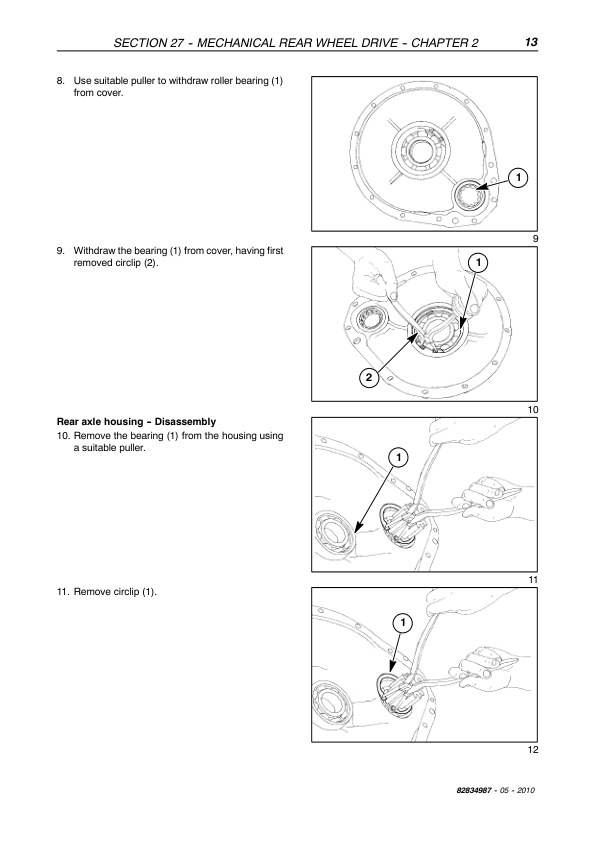 SECTION 27 - MECHANICAL REAR WHEEL DRIVE - CHAPTER 2 13

8. Use suitable puller to withdraw roller bearing (1) from cover.

1

9

9. Withdraw the bearing (1) from cover, having first removed circlip (2).

1

2

10

Rear axle housing - Disassembly

10. Remove the bearing (1) from the housing using a suitable puller.

1

11

11. Remove circlip (1).

1

12

82834987 - 05 - 2010