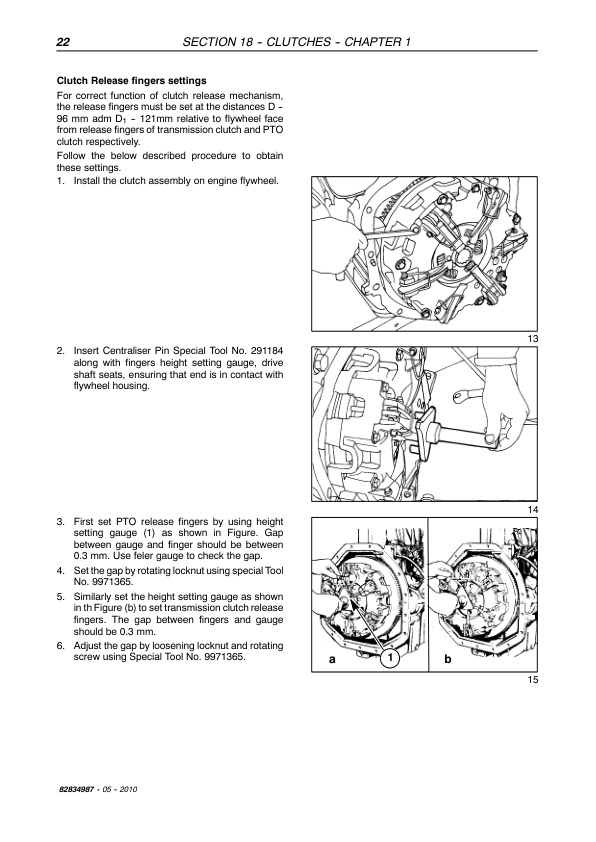 22 SECTION 18 - CLUTCHES - CHAPTER 1

**Clutch Release fingers settings**

For correct function of clutch release mechanism, the release fingers must be set at the distances D - 96 mm adm $D_1$ - 121mm relative to flywheel face from release fingers of transmission clutch and PTO clutch respectively.

Follow the below described procedure to obtain these settings.

1. Install the clutch assembly on engine flywheel.

13

2. Insert Centraliser Pin Special Tool No. 291184 along with fingers height setting gauge, drive shaft seats, ensuring that end is in contact with flywheel housing.

14

3. First set PTO release fingers by using height setting gauge (1) as shown in Figure. Gap between gauge and finger should be between 0.3 mm. Use feler gauge to check the gap.
4. Set the gap by rotating locknut using special Tool No. 9971365.
5. Similarly set the height setting gauge as shown in th Figure (b) to set transmission clutch release fingers. The gap between fingers and gauge should be 0.3 mm.
6. Adjust the gap by loosening locknut and rotating screw using Special Tool No. 9971365.

a 1 b

15

82834987 - 05 - 2010