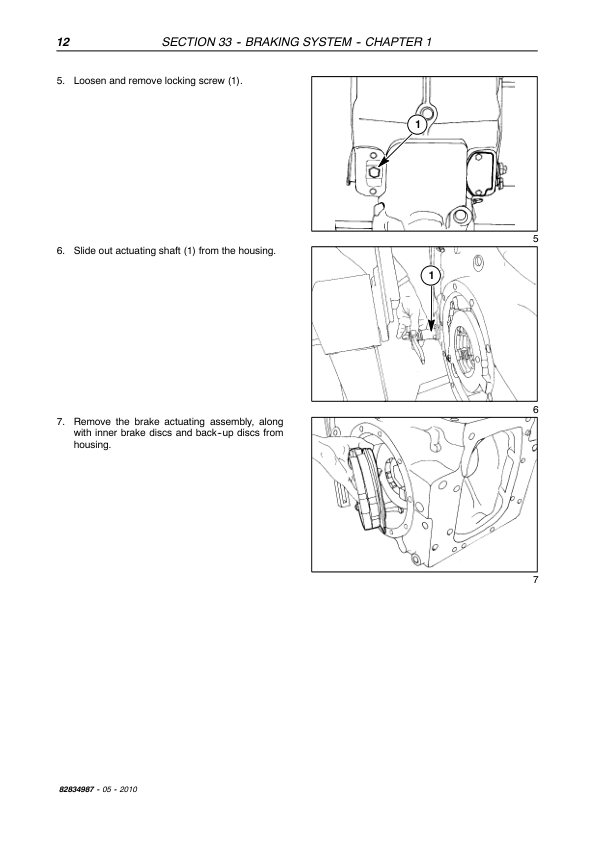 12 SECTION 33 - BRAKING SYSTEM - CHAPTER 1

5. Loosen and remove locking screw (1).

1

5

6. Slide out actuating shaft (1) from the housing.

1

6

7. Remove the brake actuating assembly, along with inner brake discs and back-up discs from housing.

7

82834987 - 05 - 2010