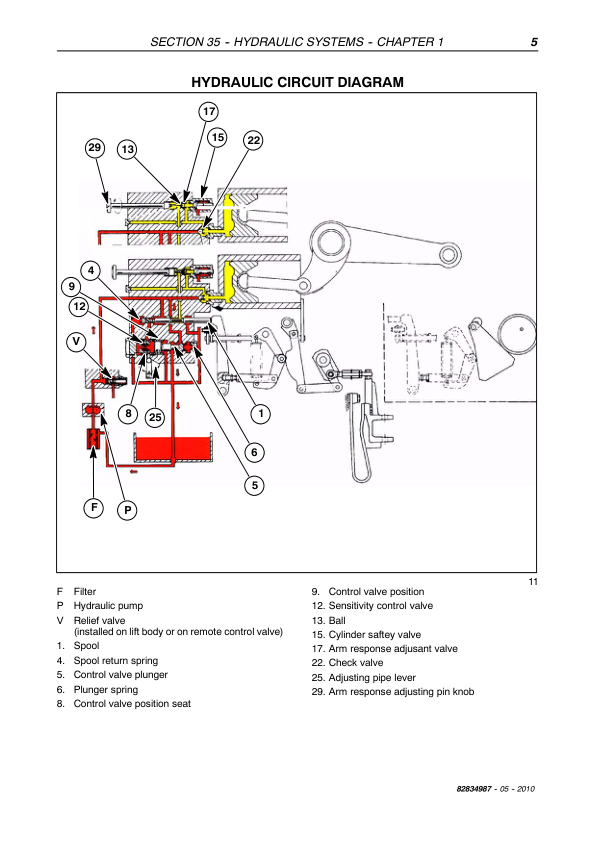 SECTION 35 - HYDRAULIC SYSTEMS - CHAPTER 1 5

HYDRAULIC CIRCUIT DIAGRAM

17
15
22
29
13
4
9
12
V
8
25
1
6
5
F
P

11

F Filter
P Hydraulic pump
V Relief valve (installed on lift body or on remote control valve)
1. Spool
4. Spool return spring
5. Control valve plunger
6. Plunger spring
8. Control valve position seat

9. Control valve position
12. Sensitivity control valve
13. Ball
15. Cylinder saftey valve
17. Arm response adjusant valve
22. Check valve
25. Adjusting pipe lever
29. Arm response adjusting pin knob

82834987 - 05 - 2010