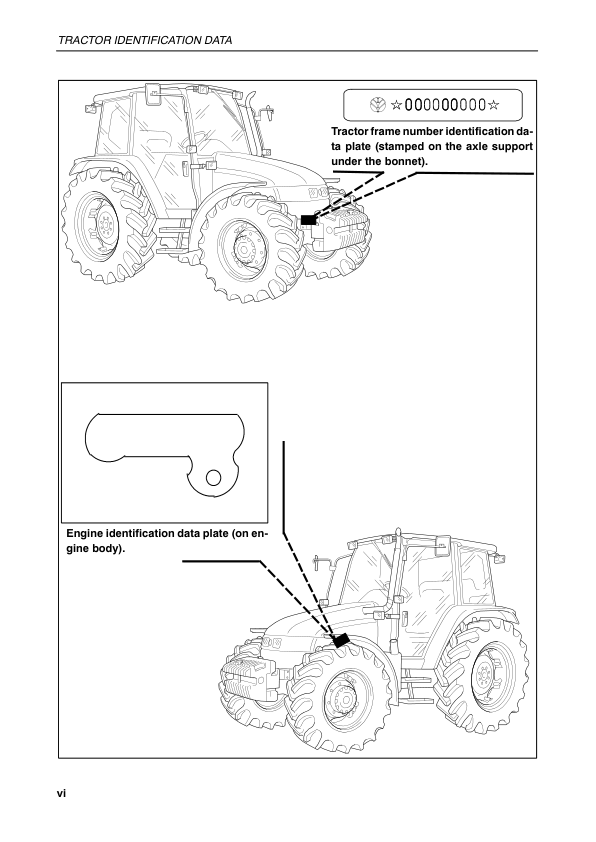 TRACTOR IDENTIFICATION DATA

☆000000000☆

Tractor frame number identification data plate (stamped on the axle support under the bonnet).

Engine identification data plate (on engine body).

vi