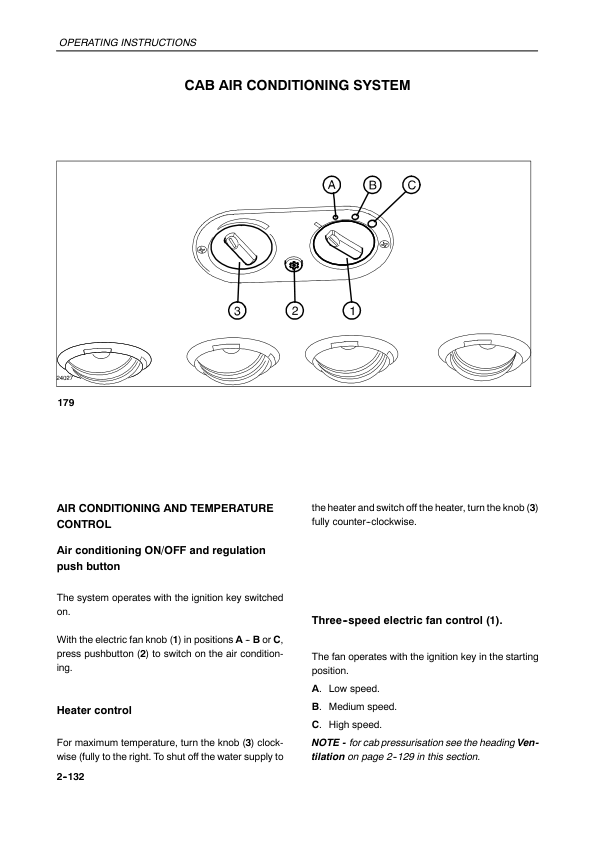 OPERATING INSTRUCTIONS

CAB AIR CONDITIONING SYSTEM

A B C

3 2 1

24027

179

AIR CONDITIONING AND TEMPERATURE CONTROL

Air conditioning ON/OFF and regulation push button

The system operates with the ignition key switched on.

With the electric fan knob (1) in positions A - B or C, press pushbutton (2) to switch on the air conditioning.

Heater control

For maximum temperature, turn the knob (3) clockwise (fully to the right. To shut off the water supply to the heater and switch off the heater, turn the knob (3) fully counter-clockwise.

Three-speed electric fan control (1).

The fan operates with the ignition key in the starting position.

A. Low speed.

B. Medium speed.

C. High speed.

NOTE - for cab pressurisation see the heading Ventilation on page 2-129 in this section.

2-132