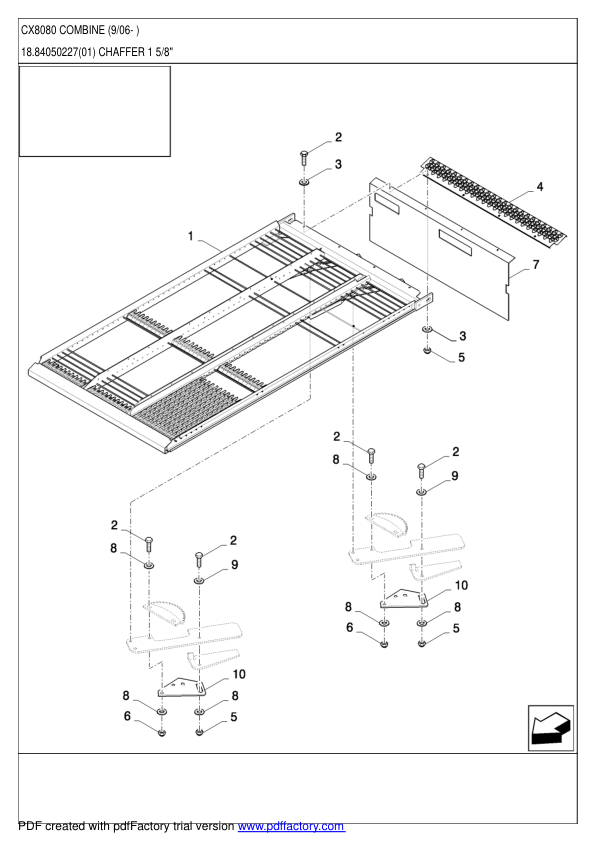 CX8080 COMBINE (9/06- )

18.84050227(01) CHAFFER 1 5/8"

2
3
4
1
7
3
5
2
8
2
9
2
8
2
9
10
8
8
6
5
10
8
8
6
5

PDF created with pdfFactory trial version www.pdffactory.com