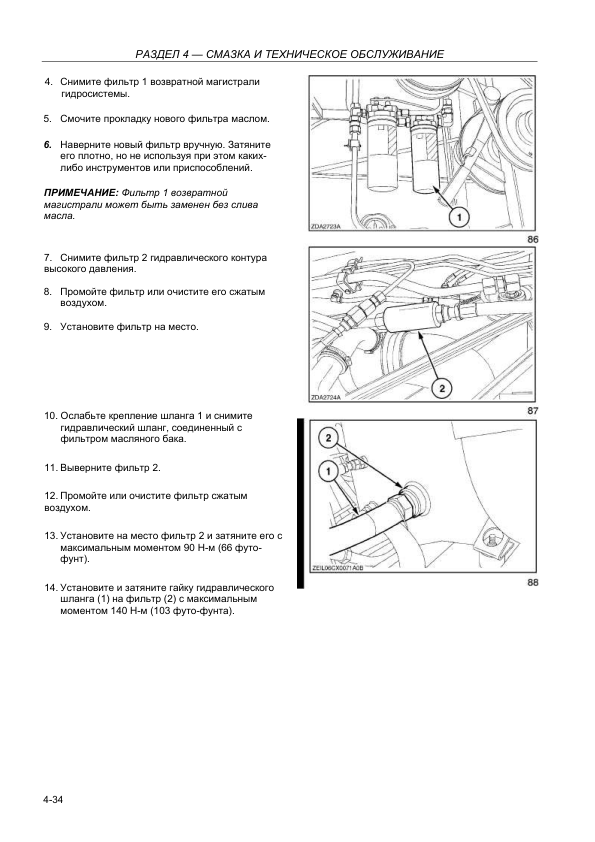 РАЗДЕЛ 4 — СМАЗКА И ТЕХНИЧЕСКОЕ ОБСЛУЖИВАНИЕ

4. Снимите фильтр 1 возвратной магистрали гидросистемы.

5. Смочите прокладку нового фильтра маслом.

6. Наверните новый фильтр вручную. Затяните его плотно, но не используя при этом каких-либо инструментов или приспособлений.

ПРИМЕЧАНИЕ: Фильтр 1 возвратной магистрали может быть заменен без слива масла.

1

ZDA2723A

86

7. Снимите фильтр 2 гидравлического контура высокого давления.

8. Промойте фильтр или очистите его сжатым воздухом.

9. Установите фильтр на место.

2

ZDA2724A

87

10. Ослабьте крепление шланга 1 и снимите гидравлический шланг, соединенный с фильтром масляного бака.

11. Выверните фильтр 2.

12. Промойте или очистите фильтр сжатым воздухом.

13. Установите на место фильтр 2 и затяните его с максимальным моментом 90 Н-м (66 футо-фунт).

14. Установите и затяните гайку гидравлического шланга (1) на фильтр (2) с максимальным моментом 140 Н-м (103 футо-фунта).

2

1

ZEIL06CX0071A0B

88

4-34