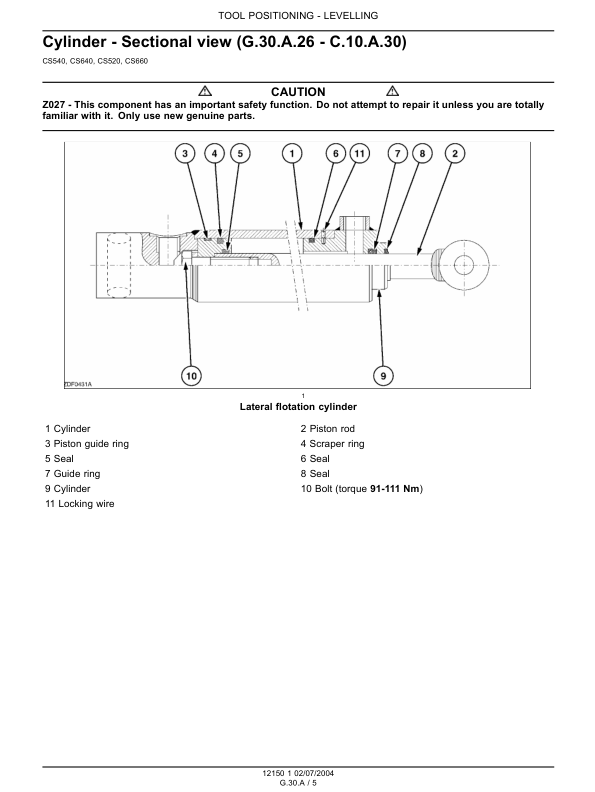 TOOL POSITIONING - LEVELLING

Cylinder - Sectional view (G.30.A.26 - C.10.A.30)

CS540, CS640, CS520, CS660

CAUTION

Z027 - This component has an important safety function. Do not attempt to repair it unless you are totally familiar with it. Only use new genuine parts.

3 4 5 1 6 11 7 8 2

10 9

ZDF0431A

1

Lateral flotation cylinder

1 Cylinder
3 Piston guide ring
5 Seal
7 Guide ring
9 Cylinder
11 Locking wire

2 Piston rod
4 Scraper ring
6 Seal
8 Seal
10 Bolt (torque 91-111 Nm)

12150 1 02/07/2004
G.30.A / 5