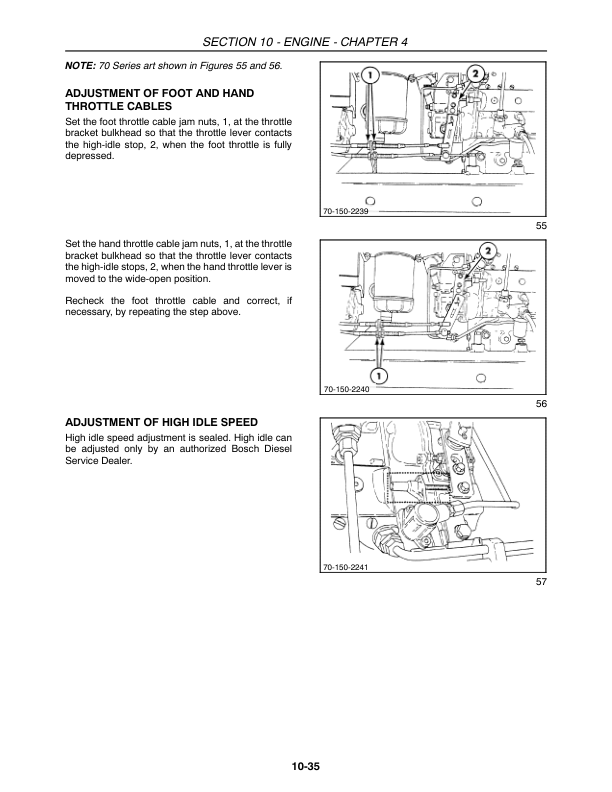 SECTION 10 - ENGINE - CHAPTER 4

NOTE: 70 Series art shown in Figures 55 and 56.

ADJUSTMENT OF FOOT AND HAND THROTTLE CABLES

Set the foot throttle cable jam nuts, 1, at the throttle bracket bulkhead so that the throttle lever contacts the high-idle stop, 2, when the foot throttle is fully depressed.

1
2
70-150-2239
55

Set the hand throttle cable jam nuts, 1, at the throttle bracket bulkhead so that the throttle lever contacts the high-idle stops, 2, when the hand throttle lever is moved to the wide-open position.

Recheck the foot throttle cable and correct, if necessary, by repeating the step above.

2
1
70-150-2240
56

ADJUSTMENT OF HIGH IDLE SPEED

High idle speed adjustment is sealed. High idle can be adjusted only by an authorized Bosch Diesel Service Dealer.

70-150-2241
57

10-35