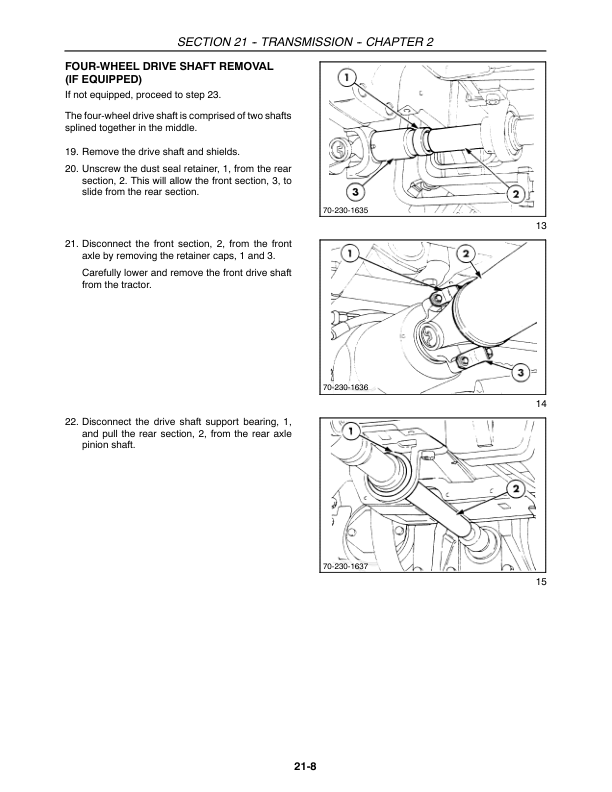 SECTION 21 - TRANSMISSION - CHAPTER 2

FOUR-WHEEL DRIVE SHAFT REMOVAL (IF EQUIPPED)

If not equipped, proceed to step 23.

The four-wheel drive shaft is comprised of two shafts splined together in the middle.

19. Remove the drive shaft and shields.

20. Unscrew the dust seal retainer, 1, from the rear section, 2. This will allow the front section, 3, to slide from the rear section.

1
3
2
70-230-1635

13

21. Disconnect the front section, 2, from the front axle by removing the retainer caps, 1 and 3.

Carefully lower and remove the front drive shaft from the tractor.

1
2
3
70-230-1636

14

22. Disconnect the drive shaft support bearing, 1, and pull the rear section, 2, from the rear axle pinion shaft.

1
2
70-230-1637

15

21-8