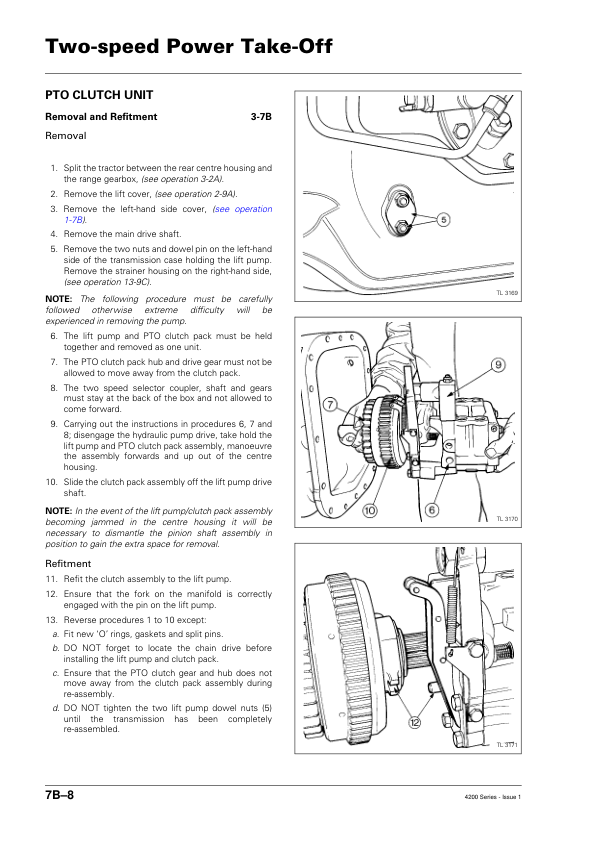 Two-speed Power Take-Off

PTO CLUTCH UNIT

Removal and Refitment 3-7B

Removal

1. Split the tractor between the rear centre housing and the range gearbox, (see operation 3-2A).
2. Remove the lift cover, (see operation 2-9A).
3. Remove the left-hand side cover, (see operation 1-7B).
4. Remove the main drive shaft.
5. Remove the two nuts and dowel pin on the left-hand side of the transmission case holding the lift pump. Remove the strainer housing on the right-hand side, (see operation 13-9C).

NOTE: The following procedure must be carefully followed otherwise extreme difficulty will be experienced in removing the pump.

6. The lift pump and PTO clutch pack must be held together and removed as one unit.
7. The PTO clutch pack hub and drive gear must not be allowed to move away from the clutch pack.
8. The two speed selector coupler, shaft and gears must stay at the back of the box and not allowed to come forward.
9. Carrying out the instructions in procedures 6, 7 and 8; disengage the hydraulic pump drive, take hold the lift pump and PTO clutch pack assembly, manoeuvre the assembly forwards and up out of the centre housing.
10. Slide the clutch pack assembly off the lift pump drive shaft.

NOTE: In the event of the lift pump/clutch pack assembly becoming jammed in the centre housing it will be necessary to dismantle the pinion shaft assembly in position to gain the extra space for removal.

Refitment

11. Refit the clutch assembly to the lift pump.
12. Ensure that the fork on the manifold is correctly engaged with the pin on the lift pump.
13. Reverse procedures 1 to 10 except:
a. Fit new 'O' rings, gaskets and split pins.
b. DO NOT forget to locate the chain drive before installing the lift pump and clutch pack.
c. Ensure that the PTO clutch gear and hub does not move away from the clutch pack assembly during re-assembly.
d. DO NOT tighten the two lift pump dowel nuts (5) until the transmission has been completely re-assembled.

5
TL 3169

9
7
10
6
TL 3170

12
TL 3171

7B–8

4200 Series - Issue 1