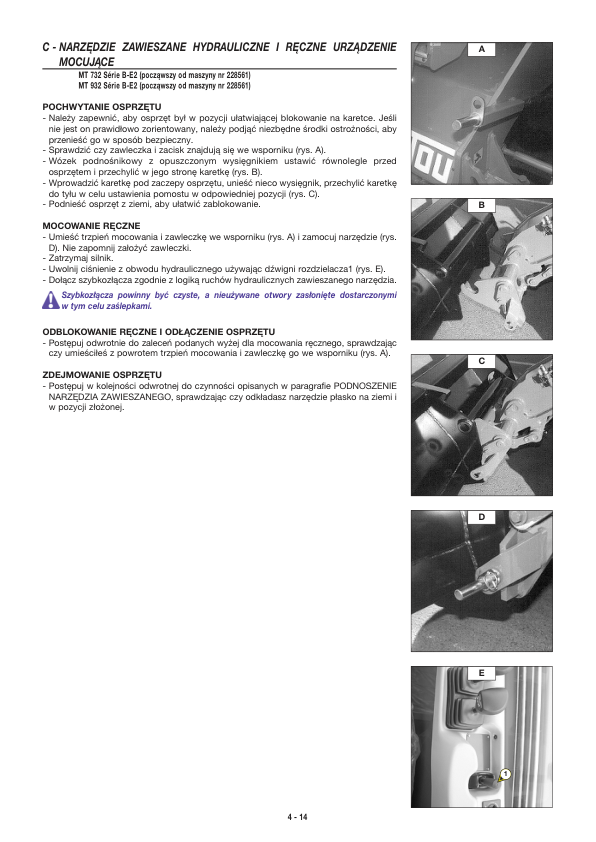 C - NARZĘDZIE ZAWIESZANE HYDRAULICZNE I RĘCZNE URZĄDZENIE MOCUJĄCE

MT 732 Série B-E2 (począwszy od maszyny nr 228561)
MT 932 Série B-E2 (począwszy od maszyny nr 228561)

POCHWYTANIE OSPRZĘTU
- Należy zapewnić, aby osprzęt był w pozycji ułatwiającej blokowanie na karetce. Jeśli nie jest on prawidłowo zorientowany, należy podjąć niezbędne środki ostrożności, aby przenieść go w sposób bezpieczny.
- Sprawdzić czy zawleczka i zacisk znajdują się we wsporniku (rys. A).
- Wózek podnośnikowy z opuszczonym wysięgnikiem ustawić równolegle przed osprzętem i przechylić w jego stronę karetkę (rys. B).
- Wprowadzić karetkę pod zaczepy osprzętu, unieść nieco wysięgnik, przechylić karetkę do tyłu w celu ustawienia pomostu w odpowiedniej pozycji (rys. C).
- Podnieść osprzęt z ziemi, aby ułatwić zablokowanie.

MOCOWANIE RĘCZNE
- Umieść trzpień mocowania i zawleczkę we wsporniku (rys. A) i zamocuj narzędzie (rys. D). Nie zapomnij założyć zawleczki.
- Zatrzymaj silnik.
- Uwolnij ciśnienie z obwodu hydraulicznego używając dźwigni rozdzielacza1 (rys. E).
- Dołącz szybkozłącza zgodnie z logiką ruchów hydraulicznych zawieszanego narzędzia.

Szybkozłącza powinny być czyste, a nieużywane otwory zasłonięte dostarczonymi w tym celu zaślepkami.

ODBLOKOWANIE RĘCZNE I ODŁĄCZENIE OSPRZĘTU
- Postępuj odwrotnie do zaleceń podanych wyżej dla mocowania ręcznego, sprawdzając czy umieściłeś z powrotem trzpień mocowania i zawleczkę go we wsporniku (rys. A).

ZDEJMOWANIE OSPRZĘTU
- Postępuj w kolejności odwrotnej do czynności opisanych w paragrafie PODNOSZENIE NARZĘDZIA ZAWIESZANEGO, sprawdzając czy odkładasz narzędzie płasko na ziemi i w pozycji złożonej.

A

B

C

D

E

1

4 - 14