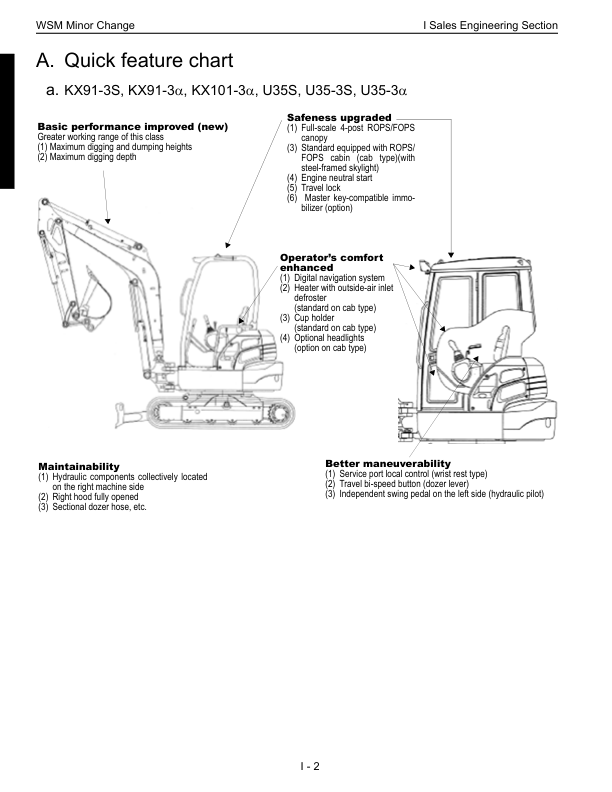 WSM Minor Change

I Sales Engineering Section

A. Quick feature chart

a. KX91-3S, KX91-3$\alpha$, KX101-3$\alpha$, U35S, U35-3S, U35-3$\alpha$

Basic performance improved (new)
Greater working range of this class
(1) Maximum digging and dumping heights
(2) Maximum digging depth

Safeness upgraded
(1) Full-scale 4-post ROPS/FOPS canopy
(3) Standard equipped with ROPS/FOPS cabin (cab type)(with steel-framed skylight)
(4) Engine neutral start
(5) Travel lock
(6) Master key-compatible immobilizer (option)

Operator's comfort enhanced
(1) Digital navigation system
(2) Heater with outside-air inlet defroster
(standard on cab type)
(3) Cup holder
(standard on cab type)
(4) Optional headlights
(option on cab type)

Maintainability
(1) Hydraulic components collectively located on the right machine side
(2) Right hood fully opened
(3) Sectional dozer hose, etc.

Better maneuverability
(1) Service port local control (wrist rest type)
(2) Travel bi-speed button (dozer lever)
(3) Independent swing pedal on the left side (hydraulic pilot)

I - 2