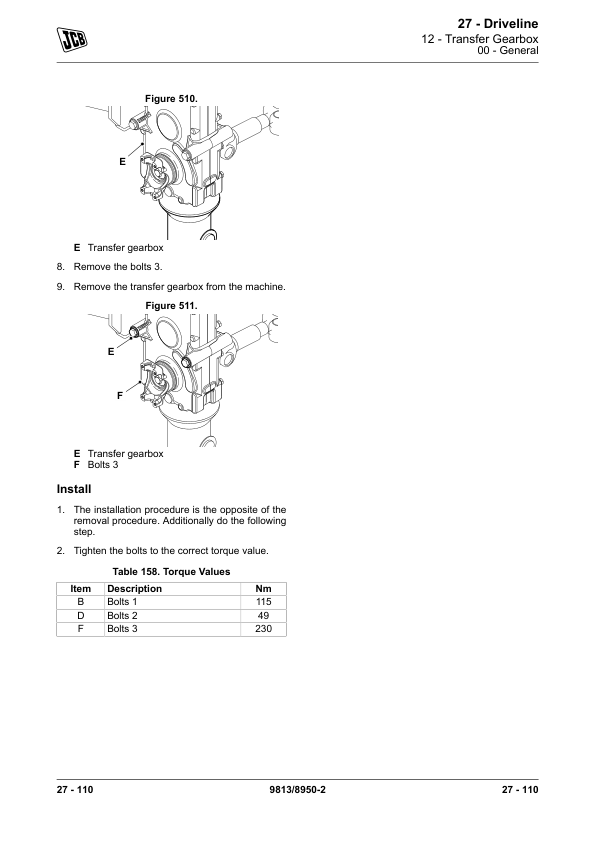 JCB

27 - Driveline
12 - Transfer Gearbox
00 - General

Figure 510.

E

E Transfer gearbox

8. Remove the bolts 3.

9. Remove the transfer gearbox from the machine.

Figure 511.

E

F

E Transfer gearbox
F Bolts 3

Install

1. The installation procedure is the opposite of the removal procedure. Additionally do the following step.

2. Tighten the bolts to the correct torque value.

Table 158. Torque Values

| Item | Description | Nm |
|---|---|---|
| B | Bolts 1 | 115 |
| D | Bolts 2 | 49 |
| F | Bolts 3 | 230 |

27 - 110    9813/8950-2    27 - 110