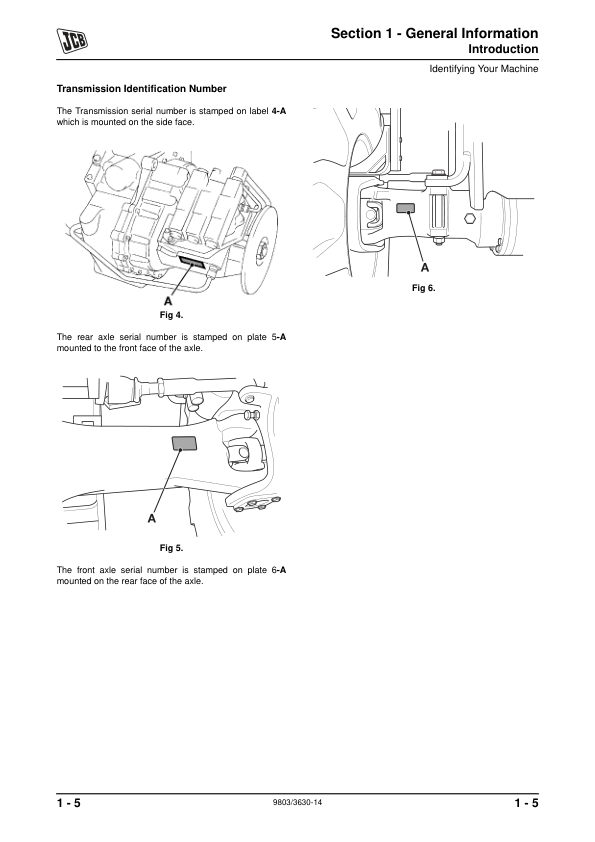 JCB

Section 1 - General Information
Introduction

Identifying Your Machine

Transmission Identification Number

The Transmission serial number is stamped on label 4-A which is mounted on the side face.

A

Fig 4.

The rear axle serial number is stamped on plate 5-A mounted to the front face of the axle.

A

Fig 5.

The front axle serial number is stamped on plate 6-A mounted on the rear face of the axle.

A

Fig 6.

1 - 5

9803/3630-14

1 - 5