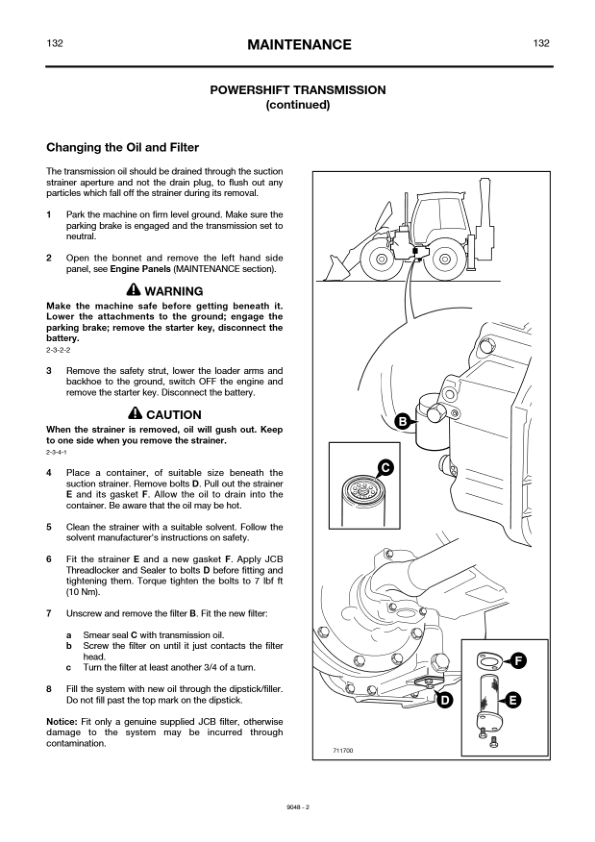 132 MAINTENANCE 132

POWERSHIFT TRANSMISSION
(continued)

Changing the Oil and Filter

The transmission oil should be drained through the suction strainer aperture and not the drain plug, to flush out any particles which fall off the strainer during its removal.

1 Park the machine on firm level ground. Make sure the parking brake is engaged and the transmission set to neutral.

2 Open the bonnet and remove the left hand side panel, see Engine Panels (MAINTENANCE section).

WARNING
Make the machine safe before getting beneath it. Lower the attachments to the ground; engage the parking brake; remove the starter key, disconnect the battery.
2-3-2-2

3 Remove the safety strut, lower the loader arms and backhoe to the ground, switch OFF the engine and remove the starter key. Disconnect the battery.

CAUTION
When the strainer is removed, oil will gush out. Keep to one side when you remove the strainer.
2-3-4-1

4 Place a container, of suitable size beneath the suction strainer. Remove bolts D. Pull out the strainer E and its gasket F. Allow the oil to drain into the container. Be aware that the oil may be hot.

5 Clean the strainer with a suitable solvent. Follow the solvent manufacturer's instructions on safety.

6 Fit the strainer E and a new gasket F. Apply JCB Threadlocker and Sealer to bolts D before fitting and tightening them. Torque tighten the bolts to 7 lbf ft (10 Nm).

7 Unscrew and remove the filter B. Fit the new filter:

a Smear seal C with transmission oil.
b Screw the filter on until it just contacts the filter head.
c Turn the filter at least another 3/4 of a turn.

8 Fill the system with new oil through the dipstick/filler. Do not fill past the top mark on the dipstick.

Notice: Fit only a genuine supplied JCB filter, otherwise damage to the system may be incurred through contamination.

B
C
F
D
E
711700

9048 - 2