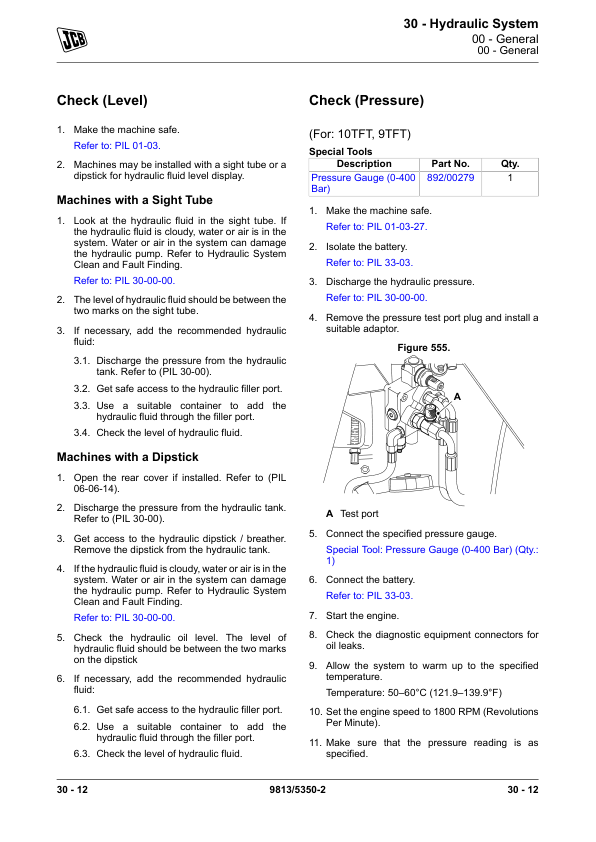 JCB

30 - Hydraulic System
00 - General
00 - General

Check (Level)

1. Make the machine safe.

Refer to: PIL 01-03.

2. Machines may be installed with a sight tube or a dipstick for hydraulic fluid level display.

Machines with a Sight Tube

1. Look at the hydraulic fluid in the sight tube. If the hydraulic fluid is cloudy, water or air is in the system. Water or air in the system can damage the hydraulic pump. Refer to Hydraulic System Clean and Fault Finding.

Refer to: PIL 30-00-00.

2. The level of hydraulic fluid should be between the two marks on the sight tube.

3. If necessary, add the recommended hydraulic fluid:

3.1. Discharge the pressure from the hydraulic tank. Refer to (PIL 30-00).

3.2. Get safe access to the hydraulic filler port.

3.3. Use a suitable container to add the hydraulic fluid through the filler port.

3.4. Check the level of hydraulic fluid.

Machines with a Dipstick

1. Open the rear cover if installed. Refer to (PIL 06-06-14).

2. Discharge the pressure from the hydraulic tank. Refer to (PIL 30-00).

3. Get access to the hydraulic dipstick / breather. Remove the dipstick from the hydraulic tank.

4. If the hydraulic fluid is cloudy, water or air is in the system. Water or air in the system can damage the hydraulic pump. Refer to Hydraulic System Clean and Fault Finding.

Refer to: PIL 30-00-00.

5. Check the hydraulic oil level. The level of hydraulic fluid should be between the two marks on the dipstick

6. If necessary, add the recommended hydraulic fluid:

6.1. Get safe access to the hydraulic filler port.

6.2. Use a suitable container to add the hydraulic fluid through the filler port.

6.3. Check the level of hydraulic fluid.

Check (Pressure)

(For: 10TFT, 9TFT)

Special Tools

| Description | Part No. | Qty. |
|---|---|---|
| Pressure Gauge (0-400 Bar) | 892/00279 | 1 |

1. Make the machine safe.

Refer to: PIL 01-03-27.

2. Isolate the battery.

Refer to: PIL 33-03.

3. Discharge the hydraulic pressure.

Refer to: PIL 30-00-00.

4. Remove the pressure test port plug and install a suitable adaptor.

Figure 555.

A

A Test port

5. Connect the specified pressure gauge.

Special Tool: Pressure Gauge (0-400 Bar) (Qty.: 1)

6. Connect the battery.

Refer to: PIL 33-03.

7. Start the engine.

8. Check the diagnostic equipment connectors for oil leaks.

9. Allow the system to warm up to the specified temperature.

Temperature: 50–60°C (121.9–139.9°F)

10. Set the engine speed to 1800 RPM (Revolutions Per Minute).

11. Make sure that the pressure reading is as specified.

30 - 12
9813/5350-2
30 - 12